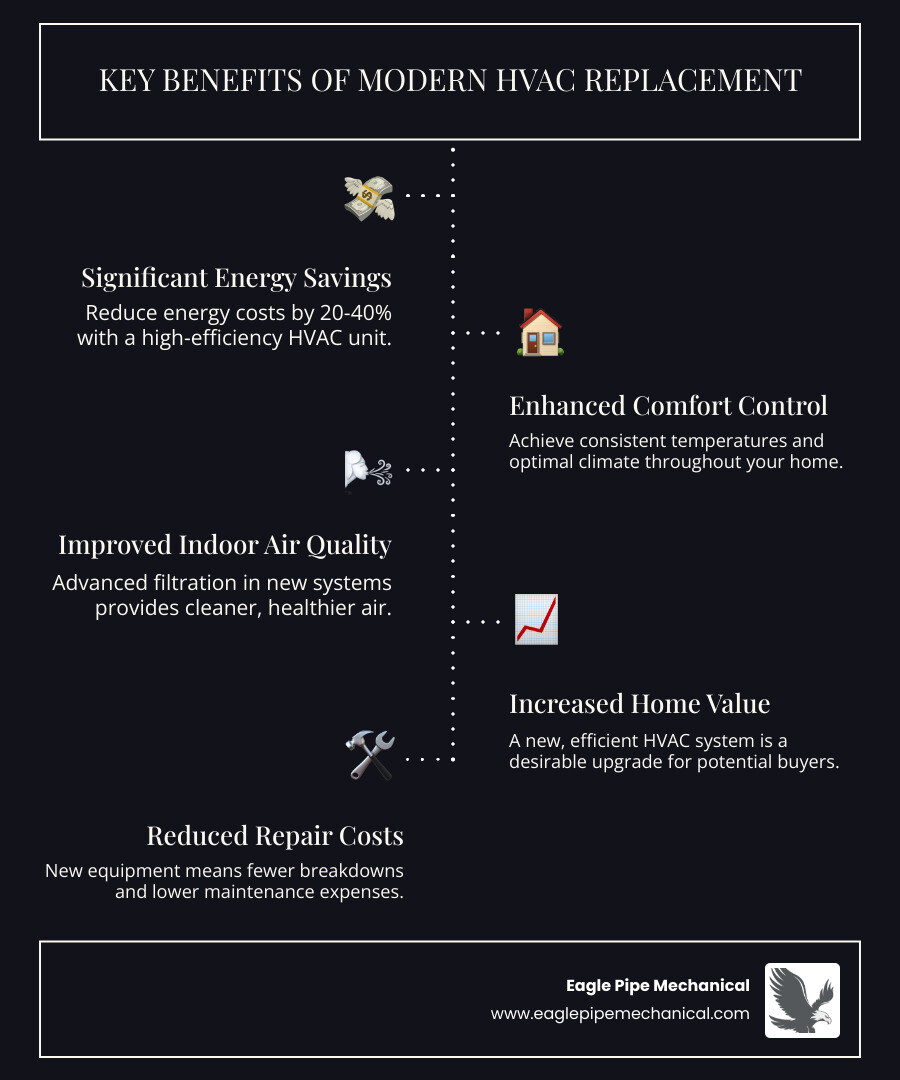 KEY BENEFITS OF MODERN HVAC REPLACEMENT

Significant Energy Savings
Reduce energy costs by 20-40% with a high-efficiency HVAC unit.

Enhanced Comfort Control
Achieve consistent temperatures and optimal climate throughout your home.

Improved Indoor Air Quality
Advanced filtration in new systems provides cleaner, healthier air.

Increased Home Value
A new, efficient HVAC system is a desirable upgrade for potential buyers.

Reduced Repair Costs
New equipment means fewer breakdowns and lower maintenance expenses.

Eagle Pipe Mechanical
www.eaglepipemechanical.com