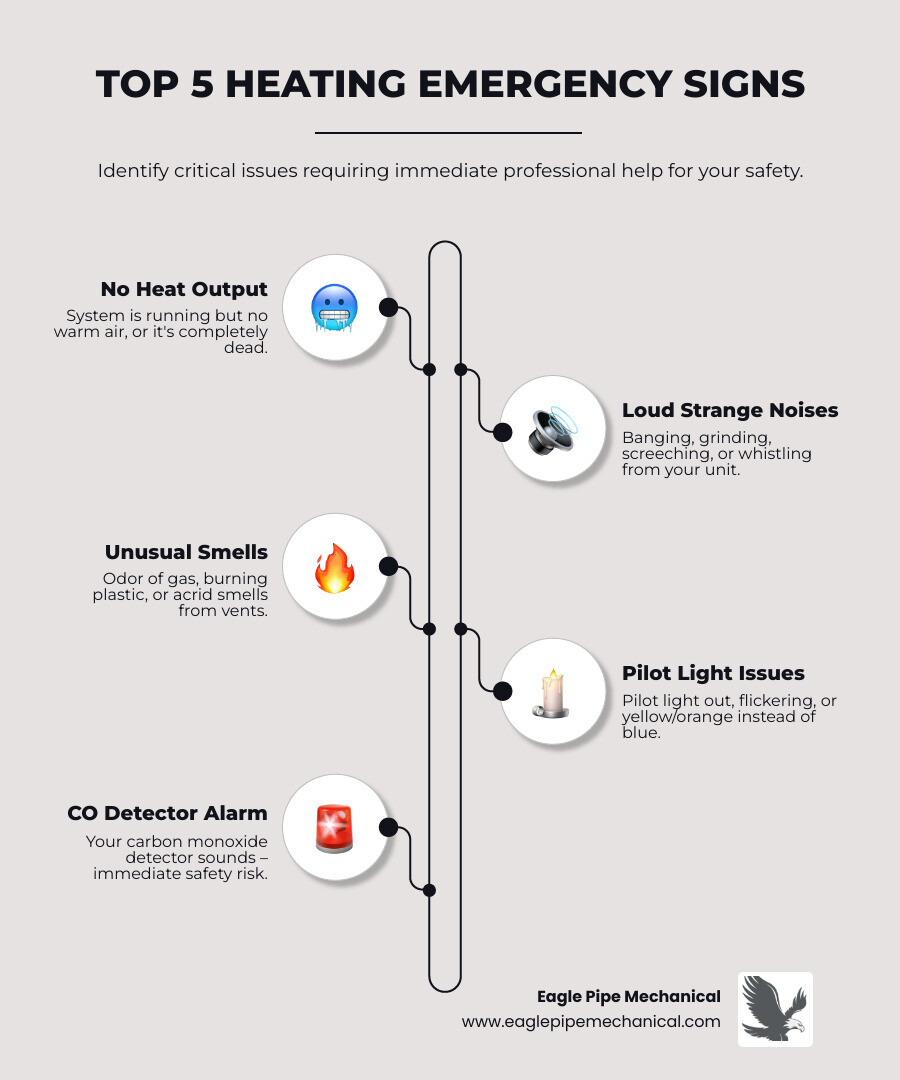 TOP 5 HEATING EMERGENCY SIGNS

Identify critical issues requiring immediate professional help for your safety.

No Heat Output
System is running but no warm air, or it's completely dead.

Loud Strange Noises
Banging, grinding, screeching, or whistling from your unit.

Unusual Smells
Odor of gas, burning plastic, or acrid smells from vents.

Pilot Light Issues
Pilot light out, flickering, or yellow/orange instead of blue.

CO Detector Alarm
Your carbon monoxide detector sounds – immediate safety risk.

Eagle Pipe Mechanical
www.eaglepipemechanical.com