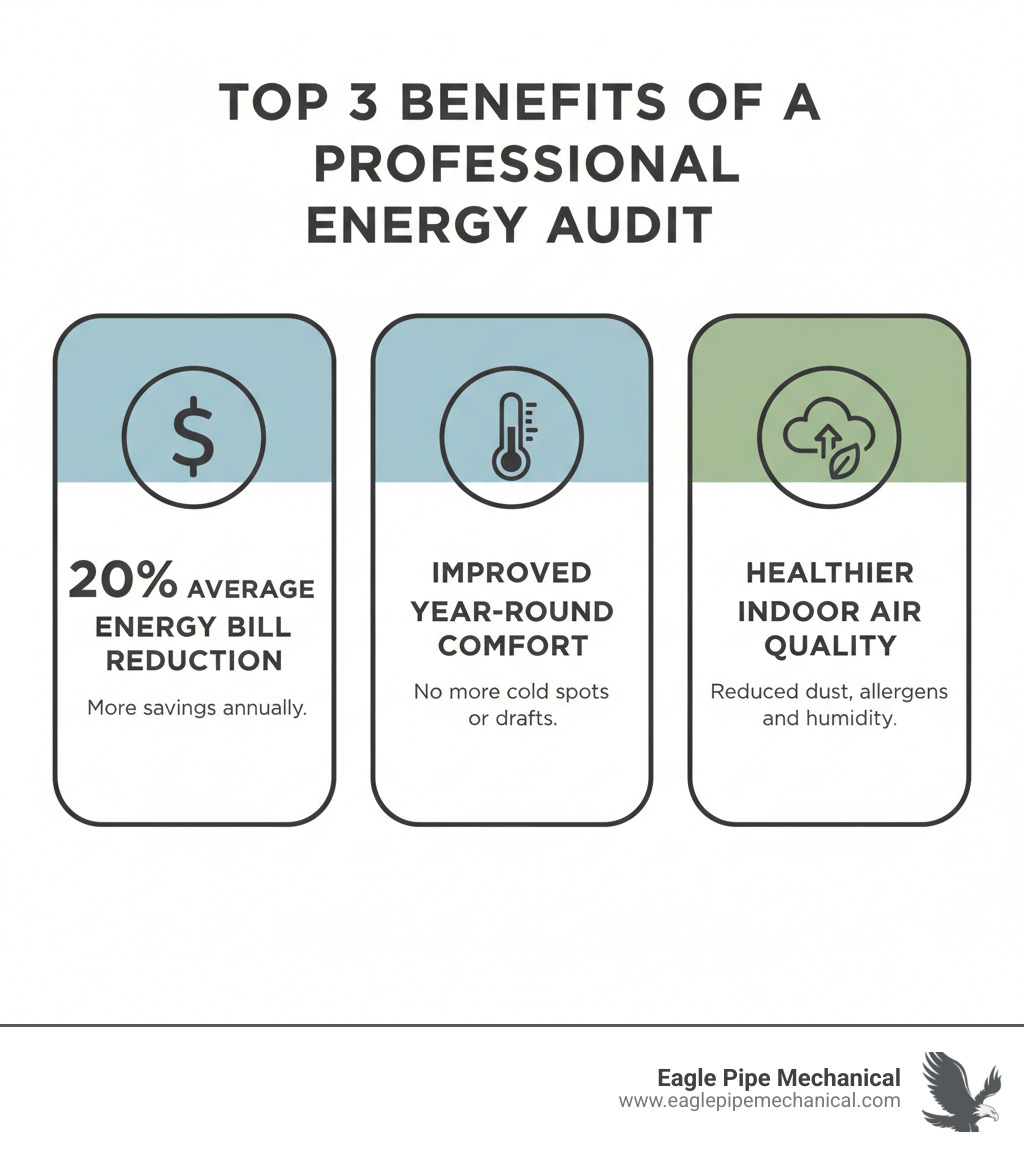 TOP 3 BENEFITS OF A PROFESSIONAL ENERGY AUDIT

$

20% AVERAGE ENERGY BILL REDUCTION

More savings annually.

IMPROVED YEAR-ROUND COMFORT

No more cold spots or drafts.

HEALTHIER INDOOR AIR QUALITY

Reduced dust, allergens and humidity.

Eagle Pipe Mechanical
www.eaglepipemechanical.com