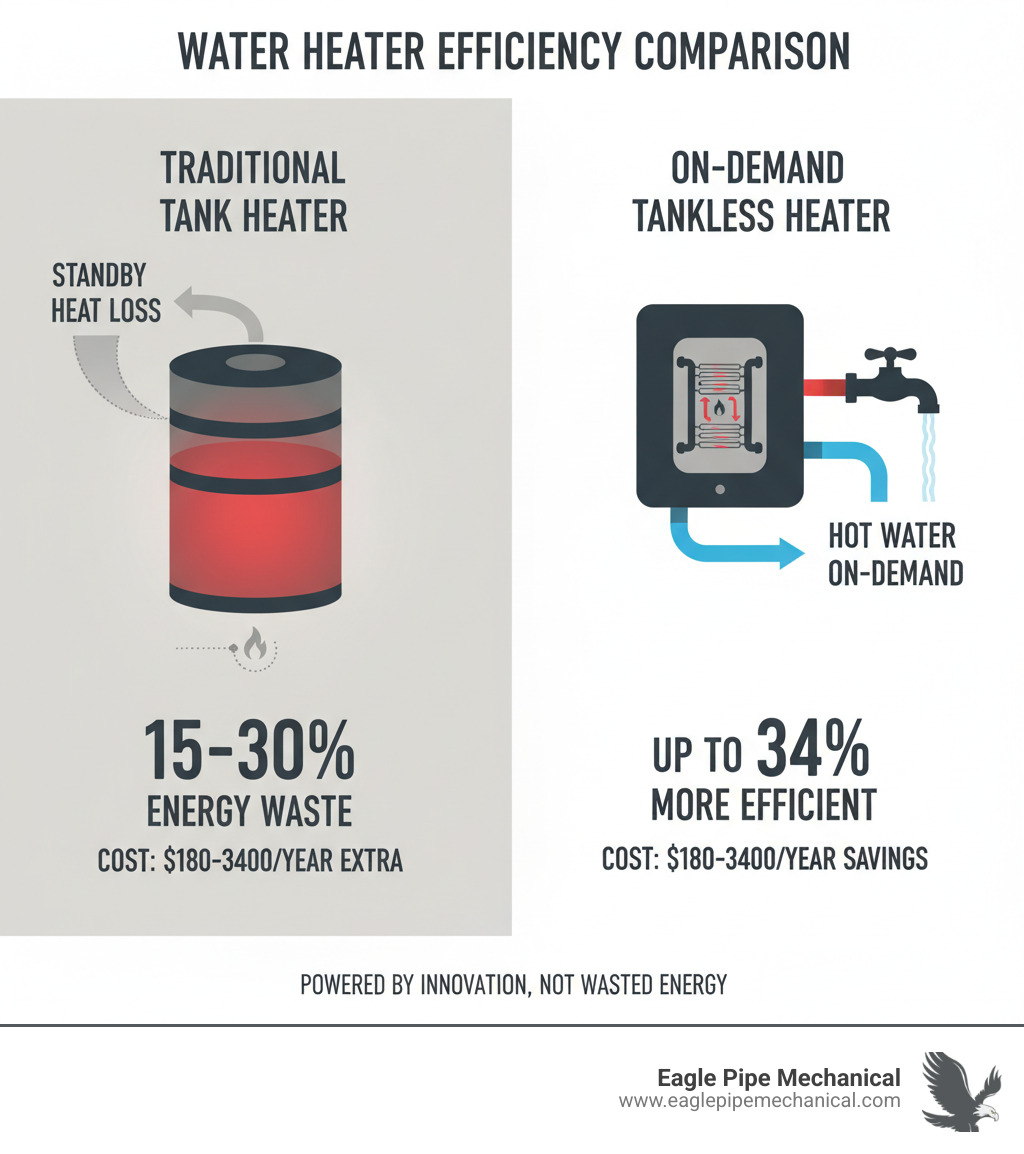 WATER HEATER EFFICIENCY COMPARISON

TRADITIONAL TANK HEATER

STANDBY HEAT LOSS

15-30%
ENERGY WASTE
COST: $180-3400/YEAR EXTRA

ON-DEMAND TANKLESS HEATER

HOT WATER ON-DEMAND

UP TO 34%
MORE EFFICIENT
COST: $180-3400/YEAR SAVINGS

POWERED BY INNOVATION, NOT WASTED ENERGY

Eagle Pipe Mechanical
www.eaglepipemechanical.com