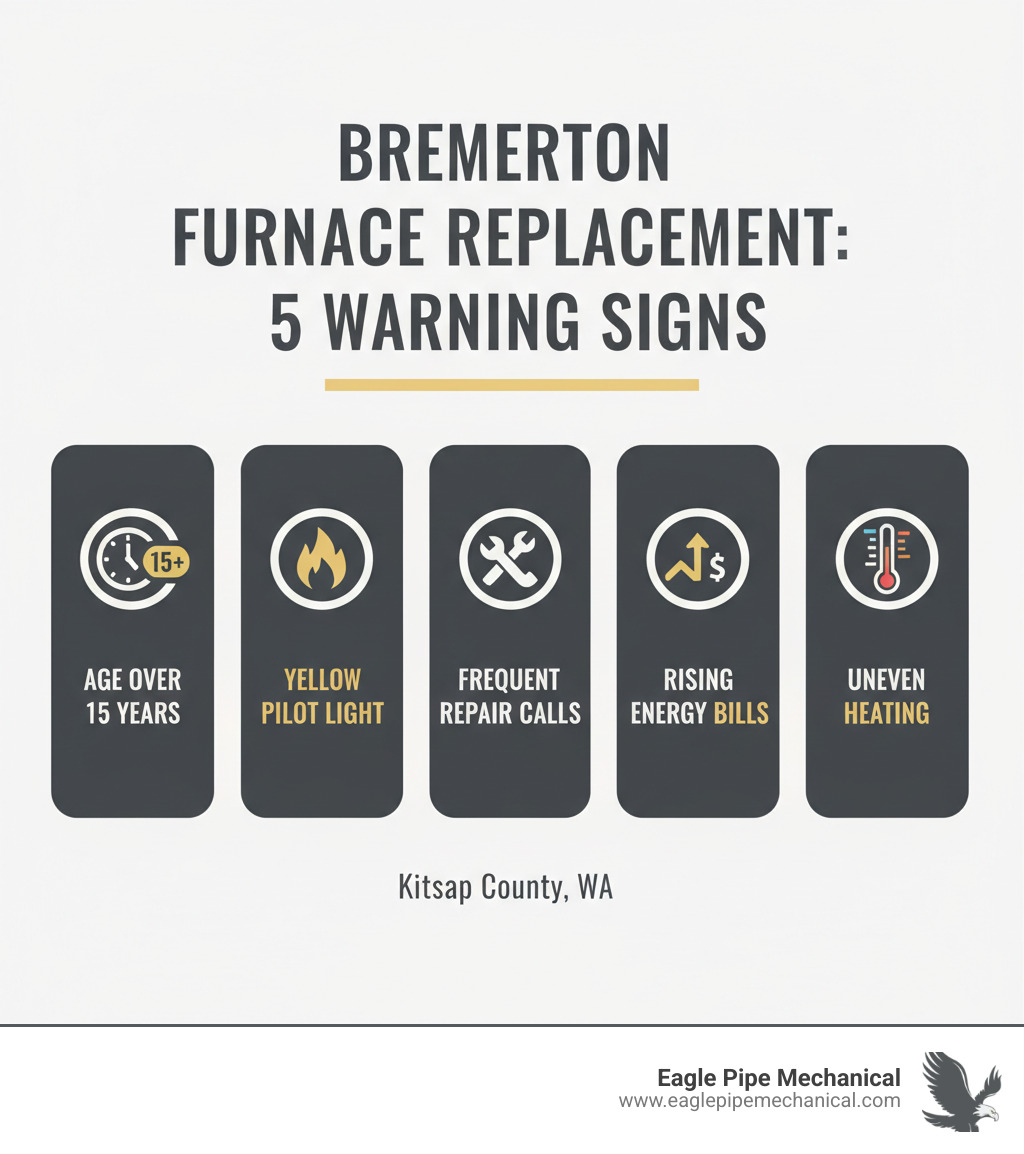 BREMERTON FURNACE REPLACEMENT: 5 WARNING SIGNS

15+

AGE OVER 15 YEARS

YELLOW PILOT LIGHT

FREQUENT REPAIR CALLS

$

RISING ENERGY BILLS

UNEVEN HEATING

Kitsap County, WA

Eagle Pipe Mechanical
www.eaglepipemechanical.com