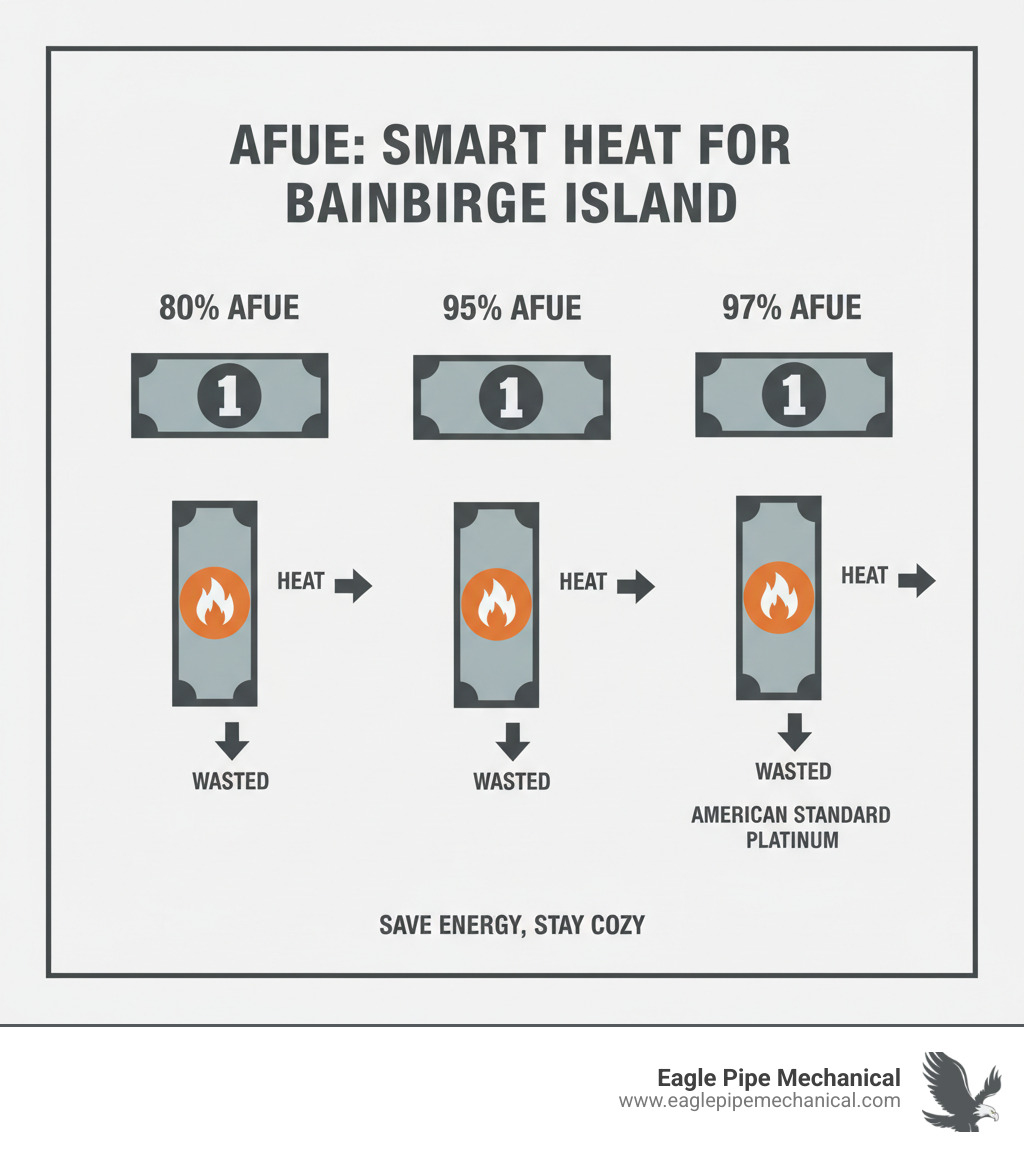 AFUE: SMART HEAT FOR BAINBIRGE ISLAND

80% AFUE

1

HEAT

WASTED

95% AFUE

1

HEAT

WASTED

97% AFUE

1

HEAT

WASTED

AMERICAN STANDARD PLATINUM

SAVE ENERGY, STAY COZY

Eagle Pipe Mechanical
www.eaglepipemechanical.com