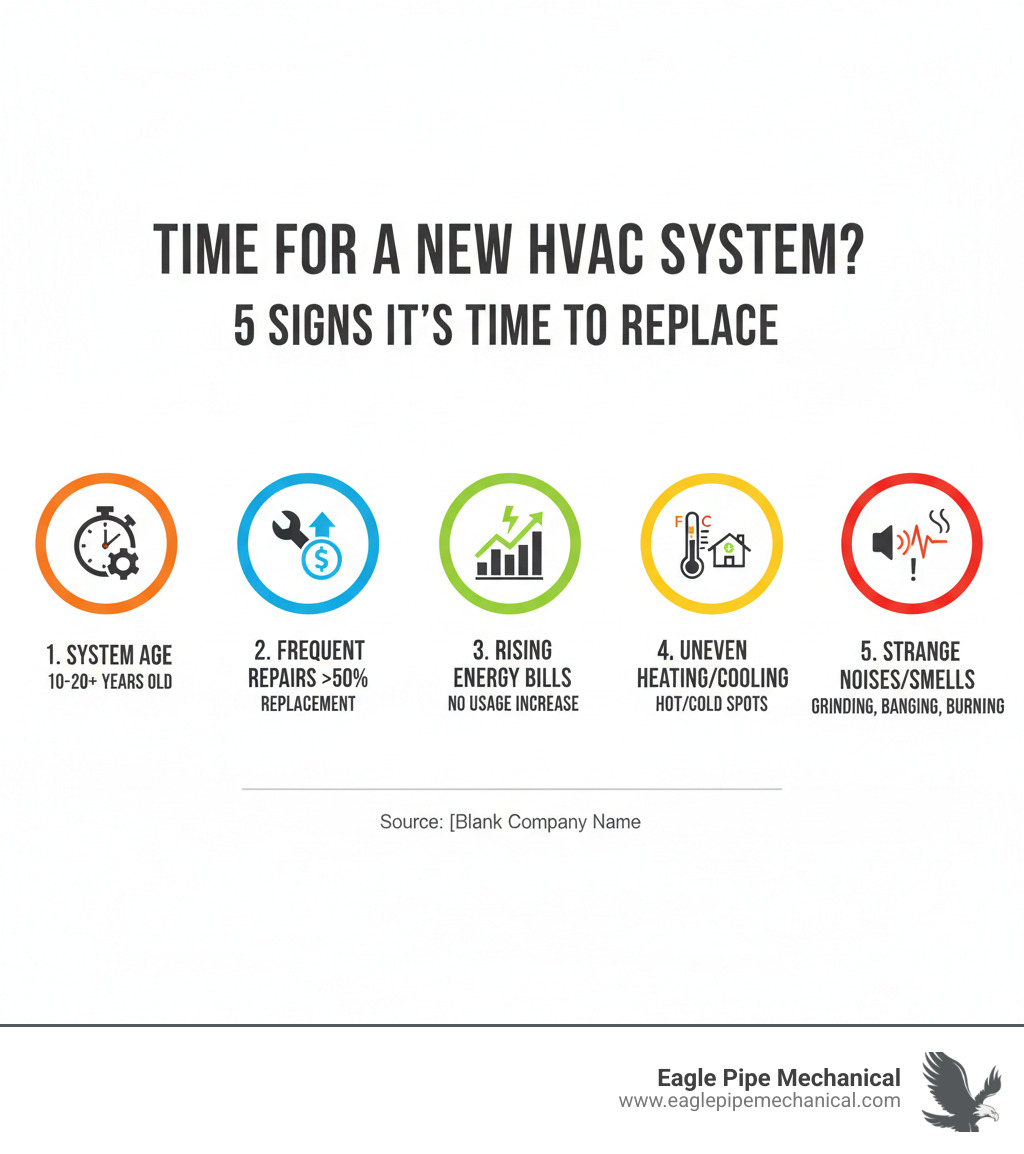 TIME FOR A NEW HVAC SYSTEM?
5 SIGNS IT'S TIME TO REPLACE

F C

1. SYSTEM AGE
10-20+ YEARS OLD

2. FREQUENT REPAIRS >50%
REPLACEMENT

3. RISING ENERGY BILLS
NO USAGE INCREASE

4. UNEVEN HEATING/COOLING
HOT/COLD SPOTS

5. STRANGE NOISES/SMELLS
GRINDING, BANGING, BURNING

Source: [Blank Company Name

Eagle Pipe Mechanical
www.eaglepipemechanical.com