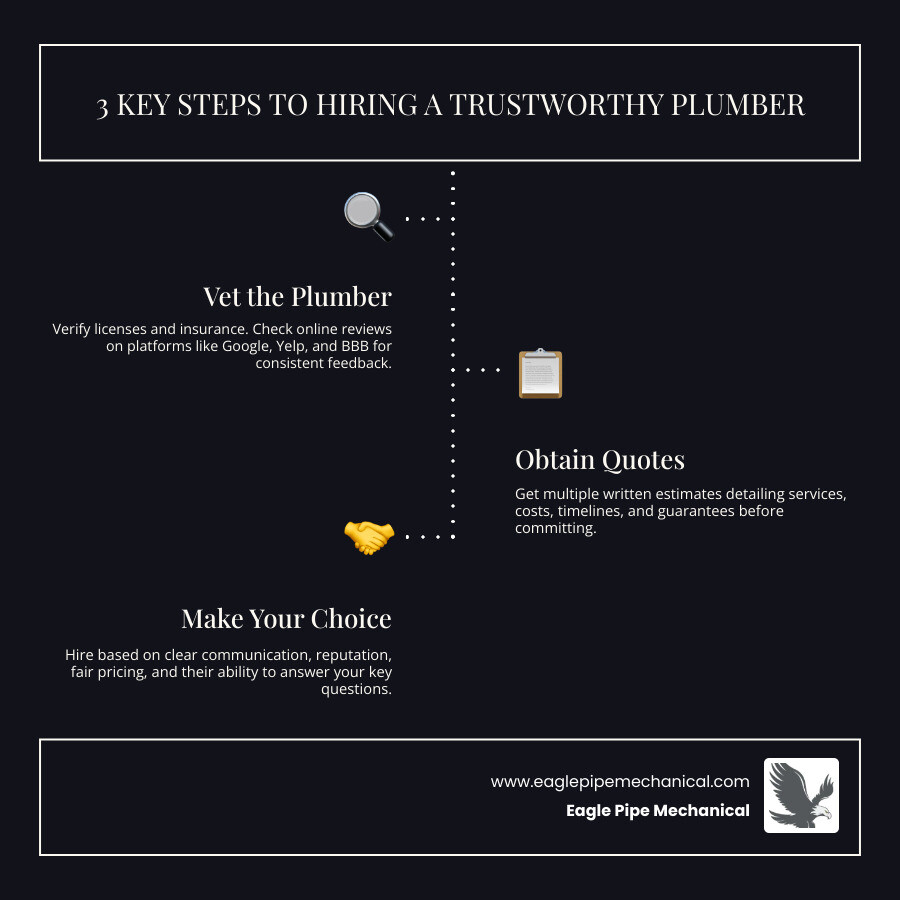 3 KEY STEPS TO HIRING A TRUSTWORTHY PLUMBER

Vet the Plumber

Verify licenses and insurance. Check online reviews on platforms like Google, Yelp, and BBB for consistent feedback.

Obtain Quotes

Get multiple written estimates detailing services, costs, timelines, and guarantees before committing.

Make Your Choice

Hire based on clear communication, reputation, fair pricing, and their ability to answer your key questions.

www.eaglepipemechanical.com
Eagle Pipe Mechanical