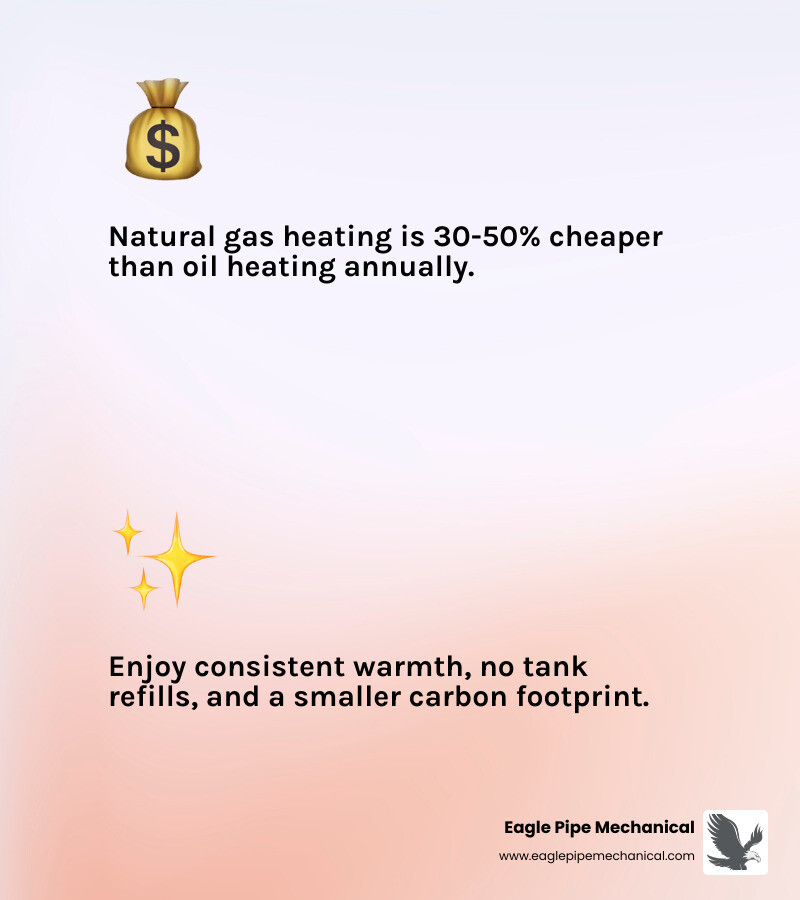 $

Natural gas heating is 30-50% cheaper than oil heating annually.

Enjoy consistent warmth, no tank refills, and a smaller carbon footprint.

Eagle Pipe Mechanical
www.eaglepipemechanical.com