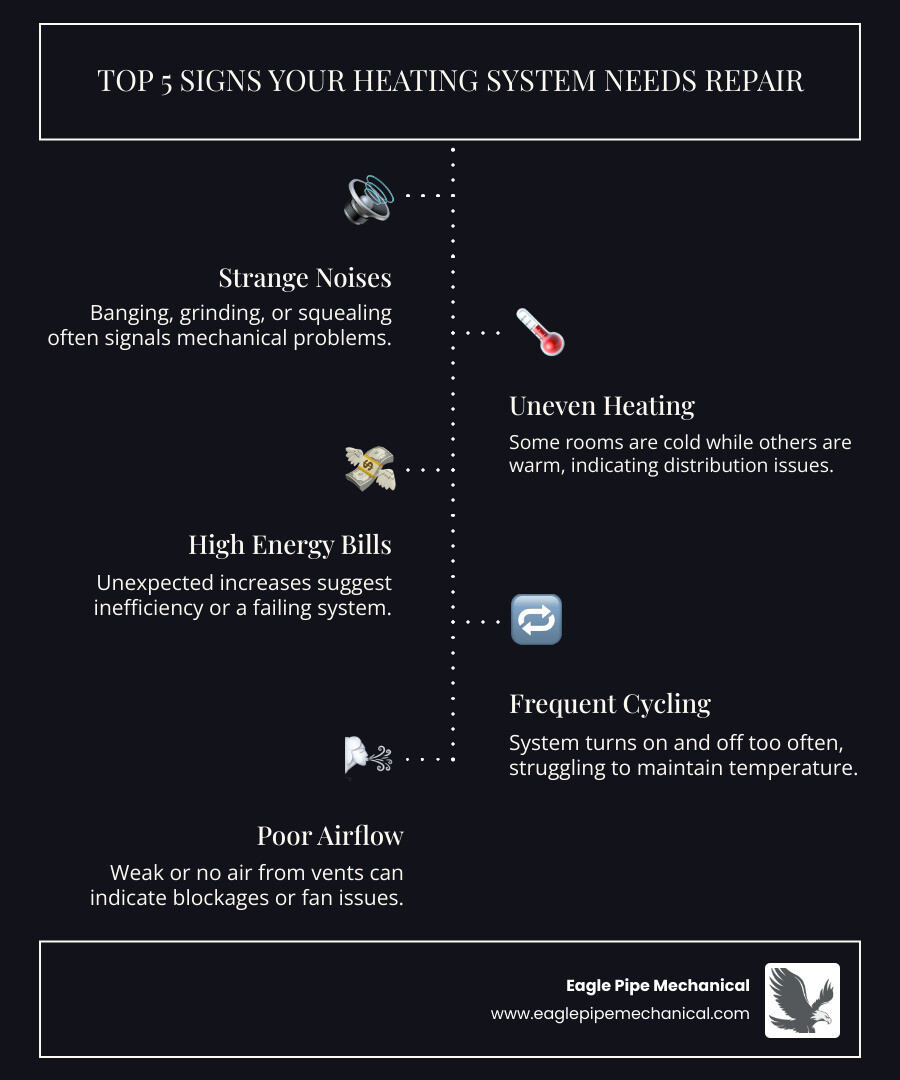 TOP 5 SIGNS YOUR HEATING SYSTEM NEEDS REPAIR

Strange Noises
Banging, grinding, or squealing often signals mechanical problems.

Uneven Heating
Some rooms are cold while others are warm, indicating distribution issues.

High Energy Bills
Unexpected increases suggest inefficiency or a failing system.

Frequent Cycling
System turns on and off too often, struggling to maintain temperature.

Poor Airflow
Weak or no air from vents can indicate blockages or fan issues.

Eagle Pipe Mechanical
www.eaglepipemechanical.com