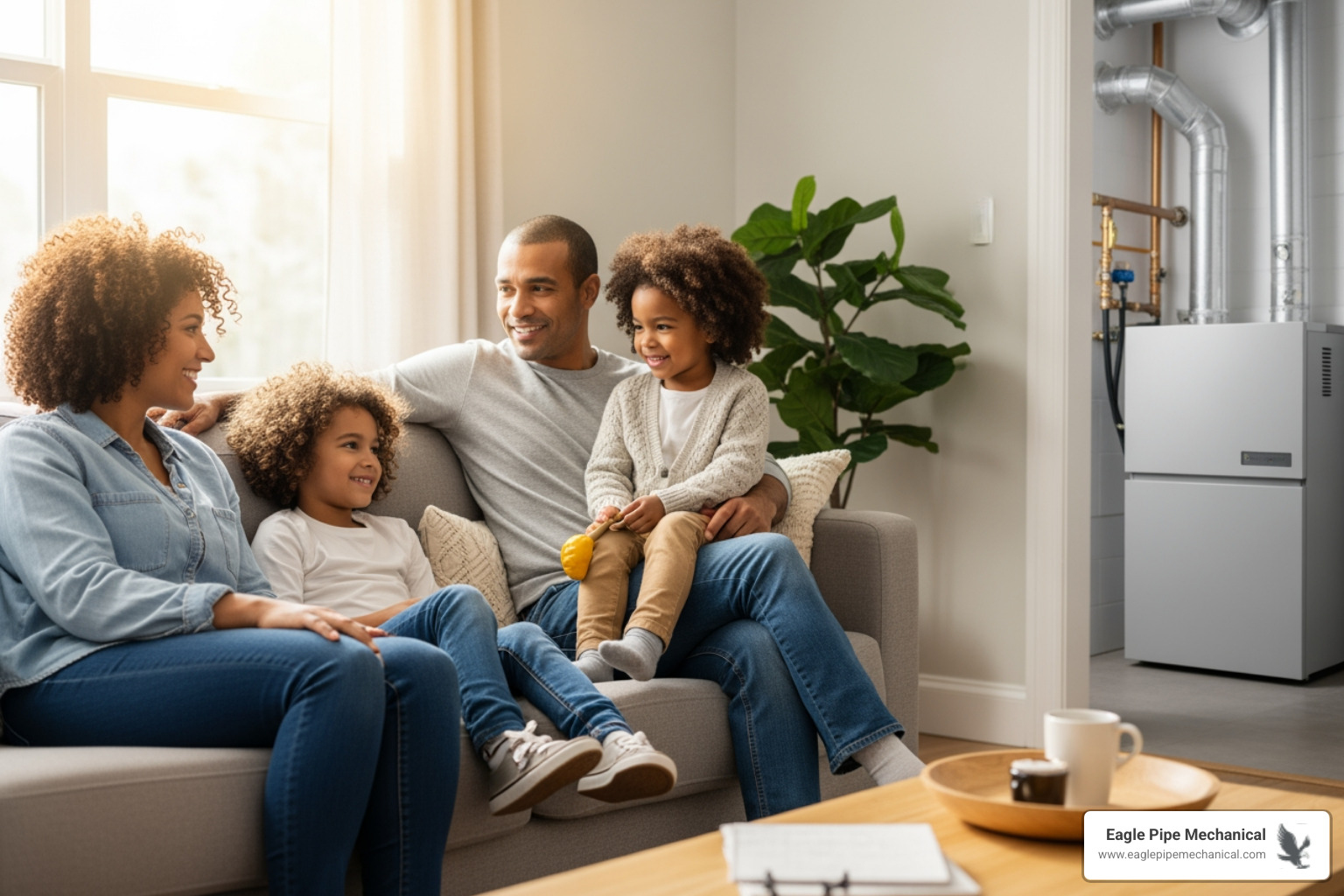 Eagle Pipe Mechanical
www.eaglepipemechanical.com