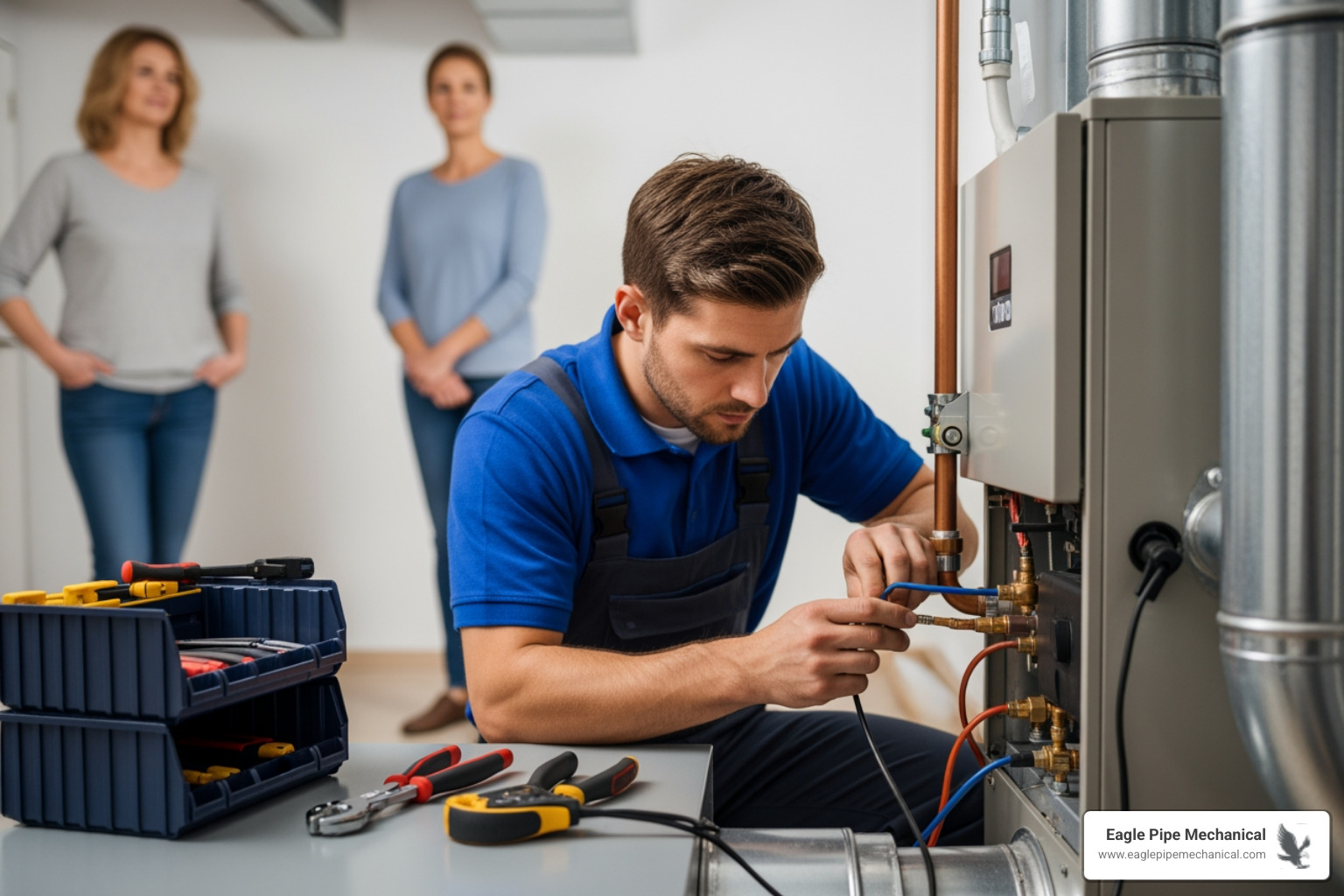 Eagle Pipe Mechanical
www.eaglepipemechanical.com