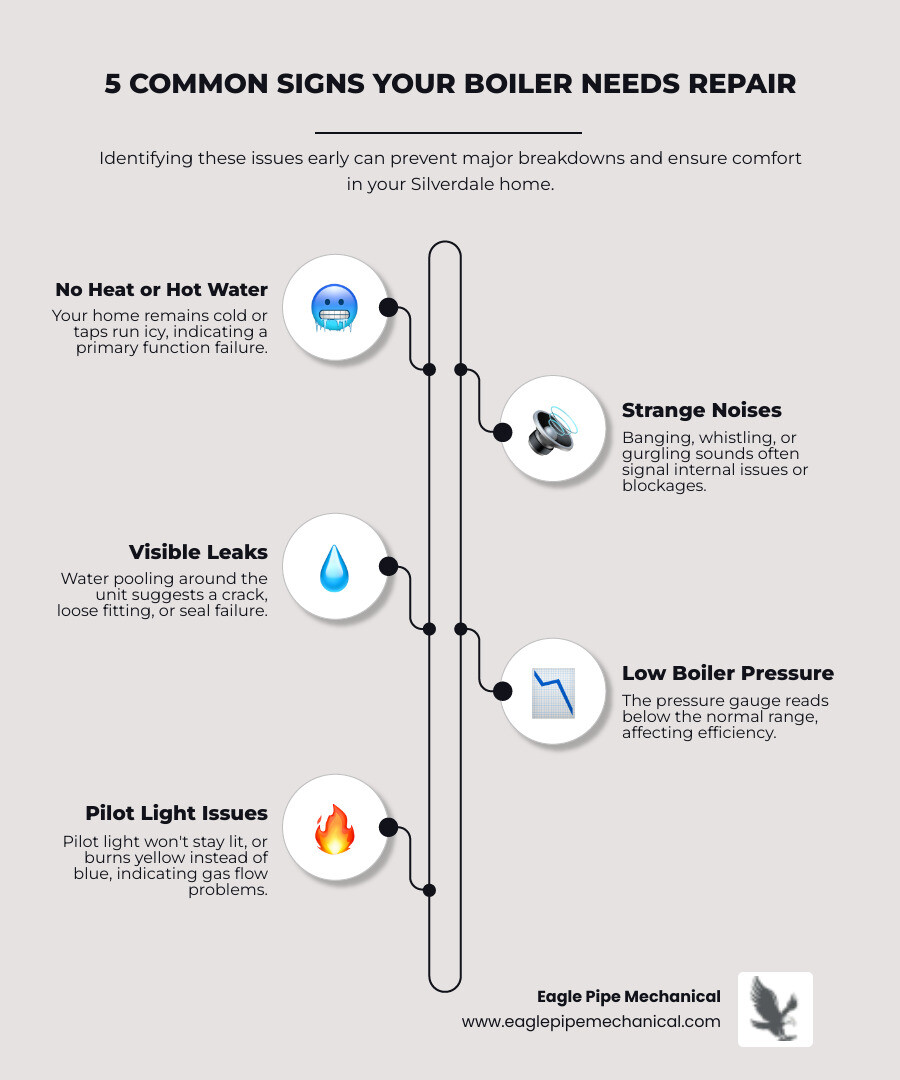 5 COMMON SIGNS YOUR BOILER NEEDS REPAIR

Identifying these issues early can prevent major breakdowns and ensure comfort in your Silverdale home.

No Heat or Hot Water
Your home remains cold or taps run icy, indicating a primary function failure.

Strange Noises
Banging, whistling, or gurgling sounds often signal internal issues or blockages.

Visible Leaks
Water pooling around the unit suggests a crack, loose fitting, or seal failure.

Low Boiler Pressure
The pressure gauge reads below the normal range, affecting efficiency.

Pilot Light Issues
Pilot light won't stay lit, or burns yellow instead of blue, indicating gas flow problems.

Eagle Pipe Mechanical
www.eaglepipemechanical.com