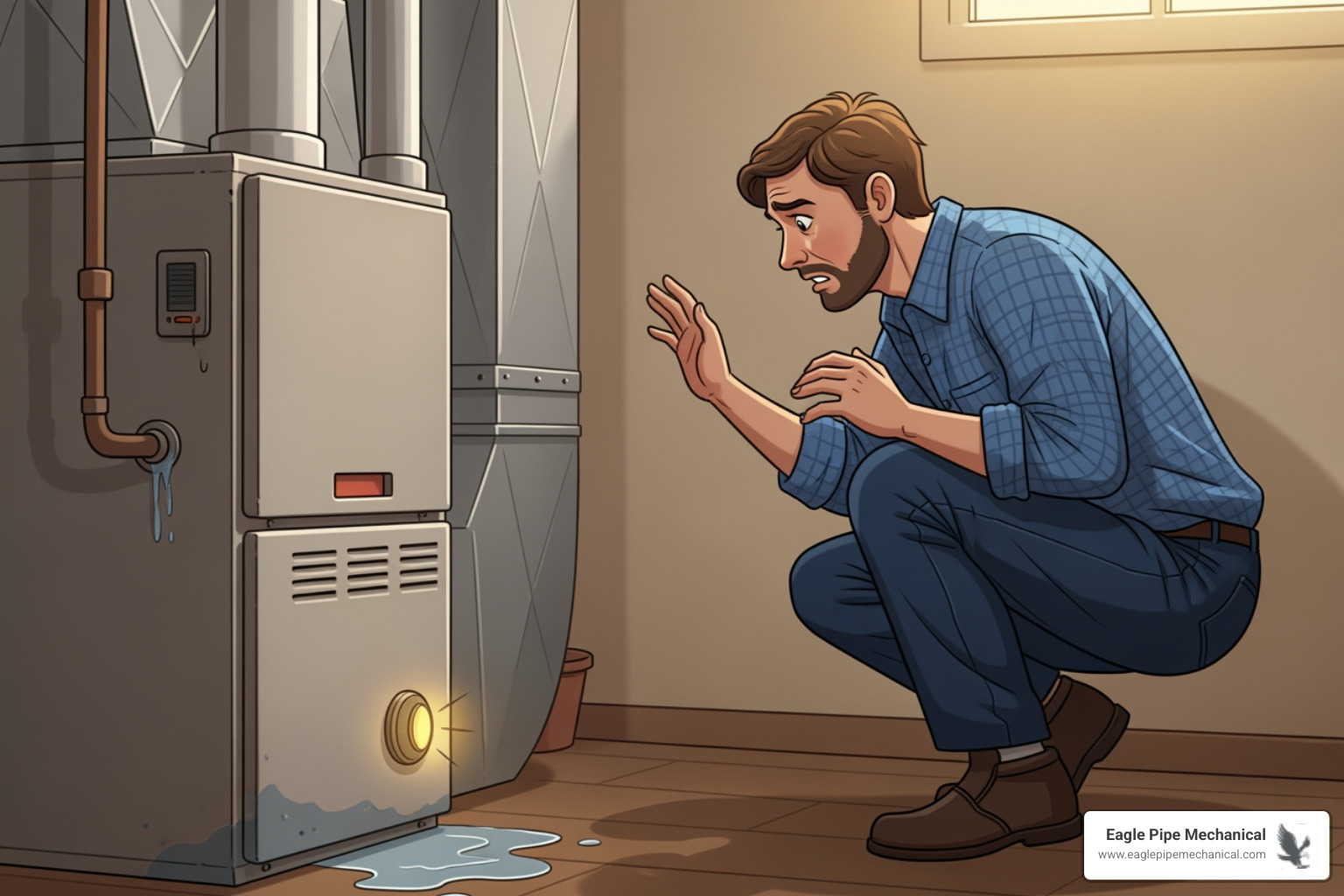 Eagle Pipe Mechanical
www.eaglepipemechanical.com