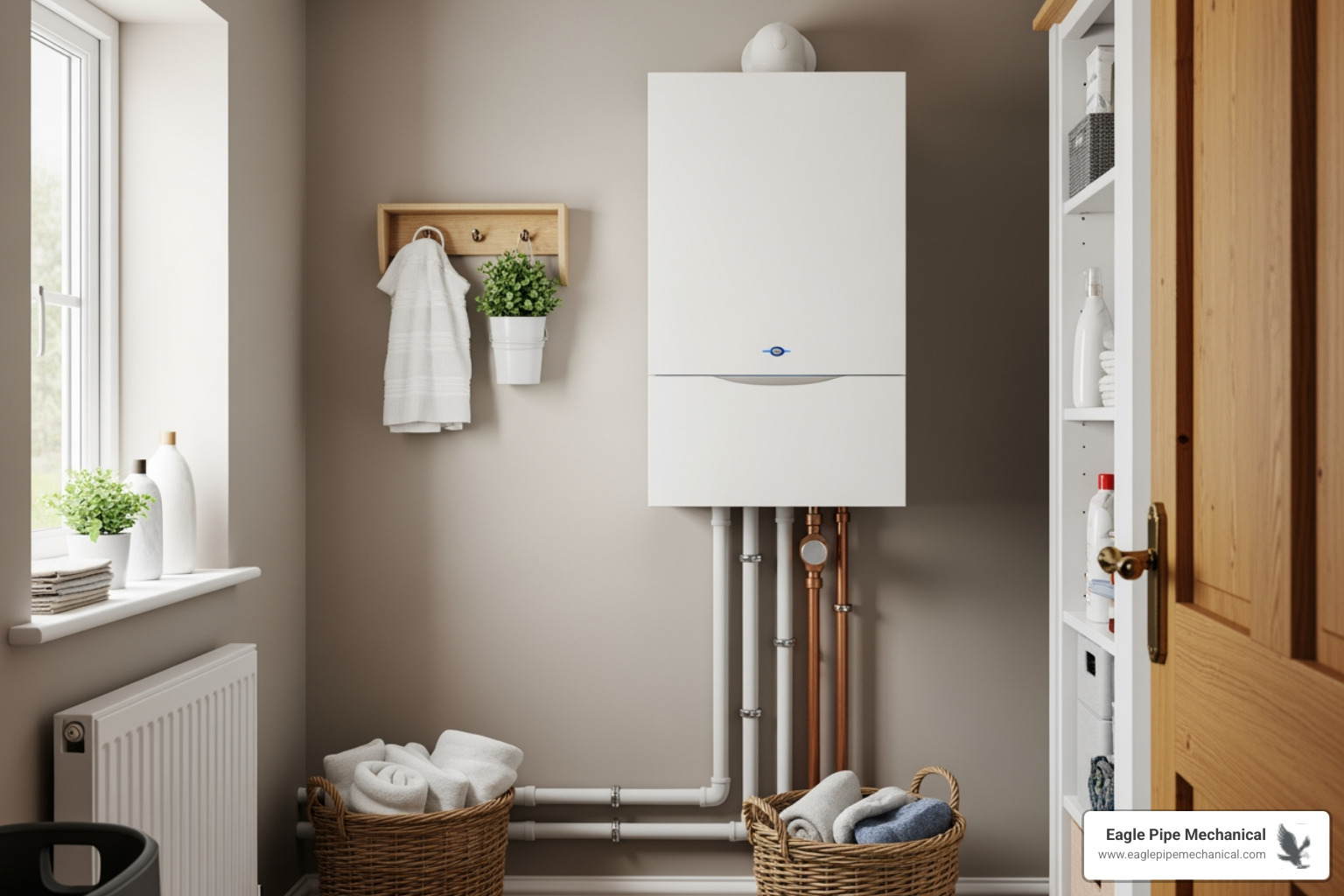 Eagle Pipe Mechanical
www.eaglepipemechanical.com