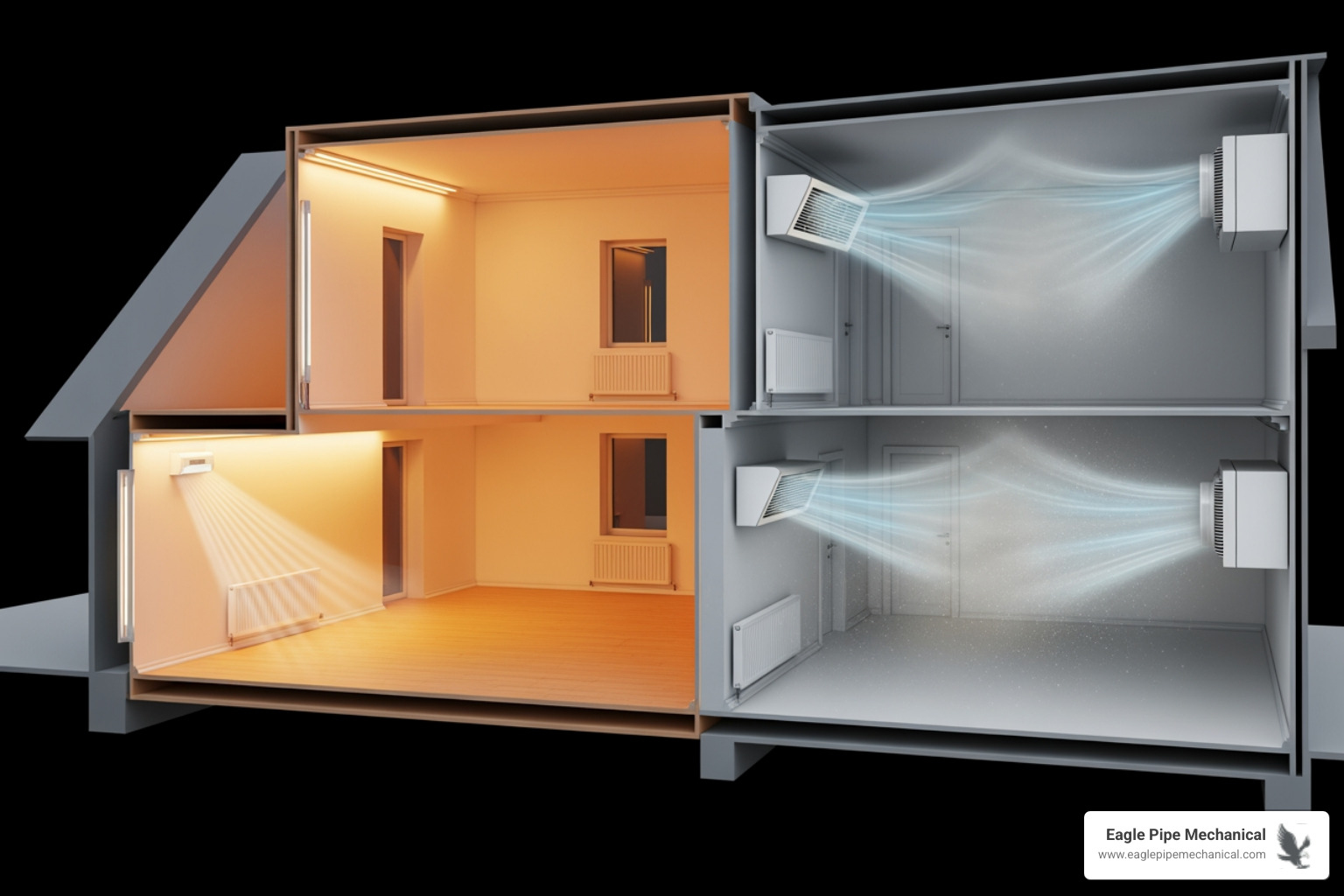 Eagle Pipe Mechanical
www.eaglepipemechanical.com