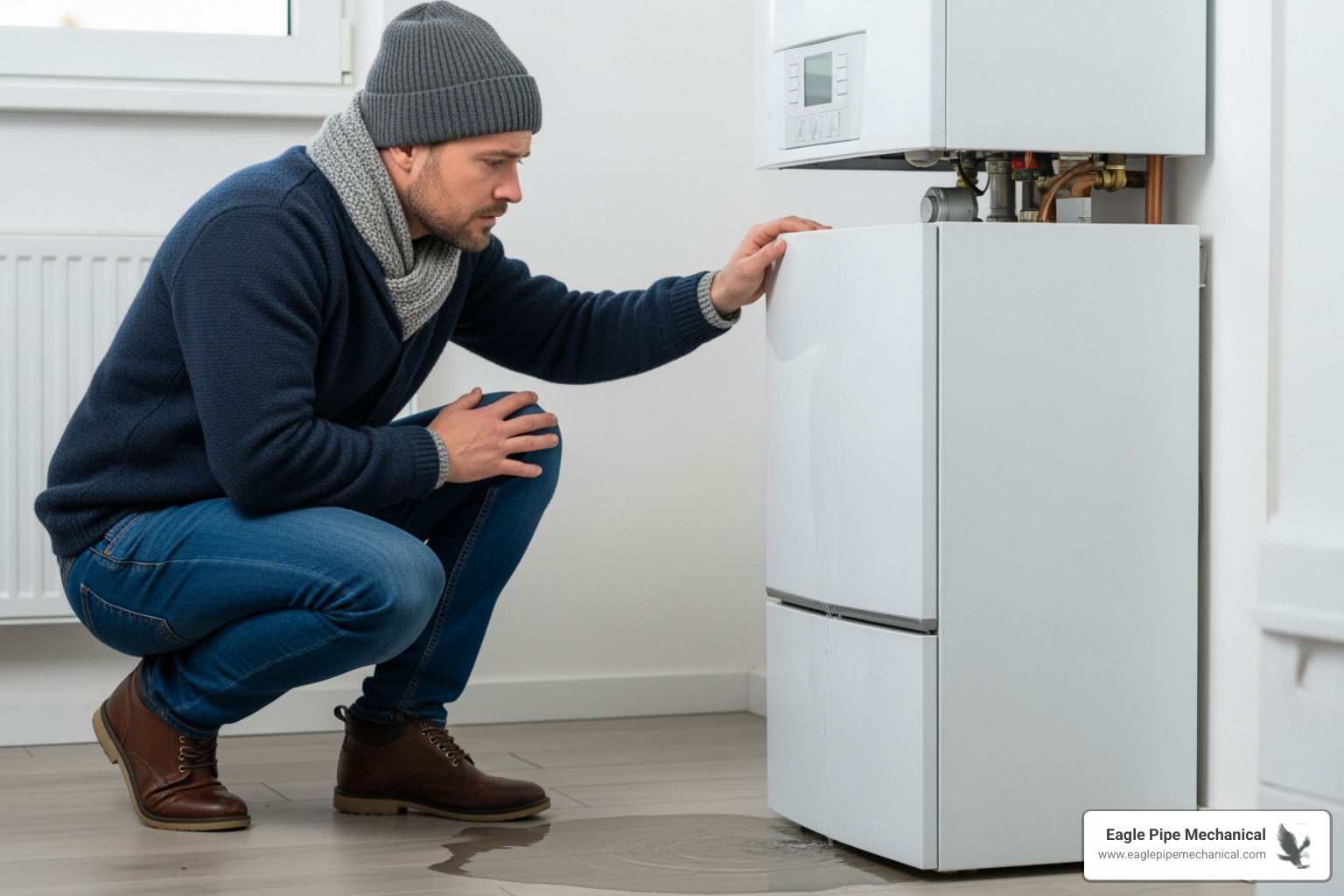 Eagle Pipe Mechanical
www.eaglepipemechanical.com