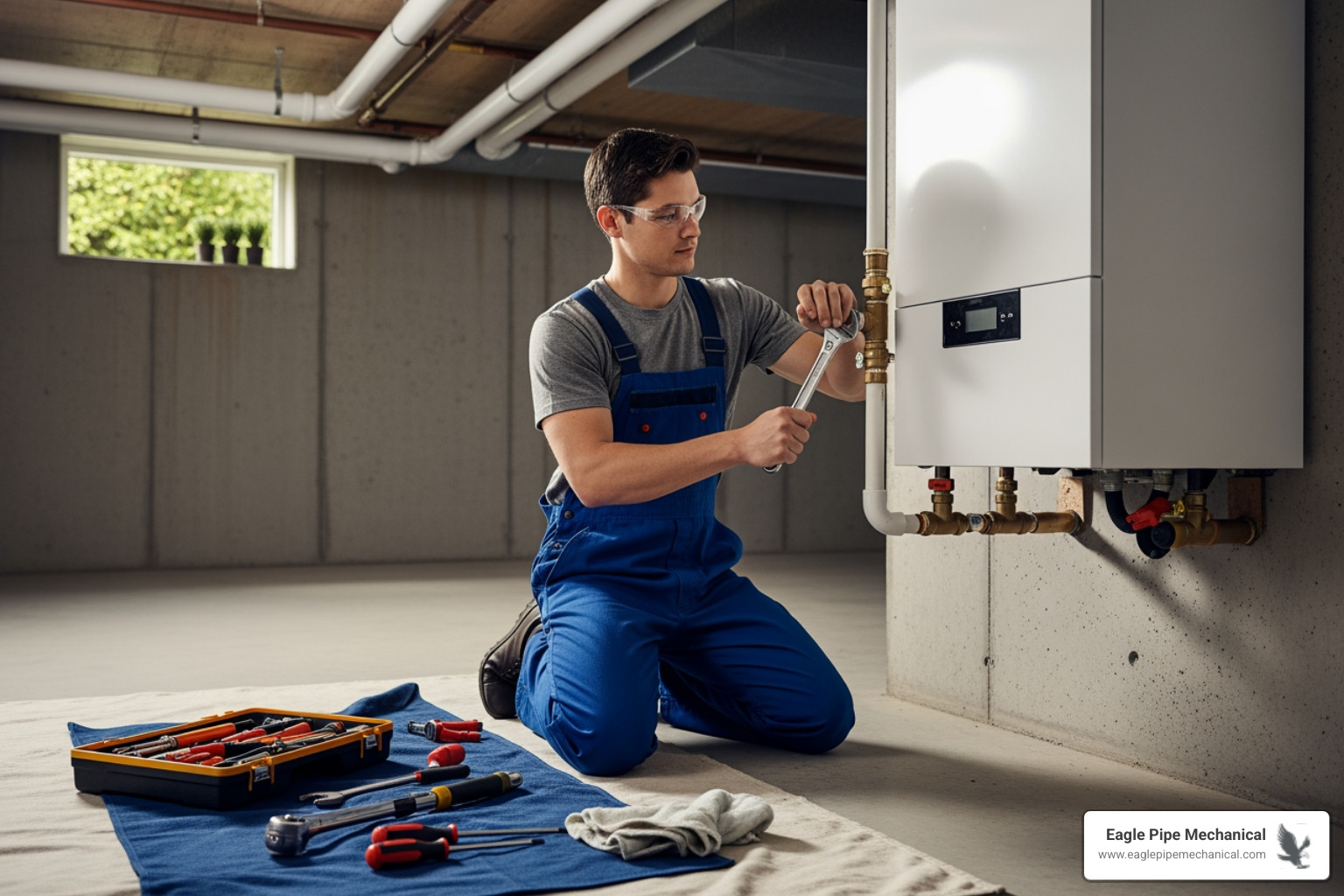 Eagle Pipe Mechanical
www.eaglepipemechanical.com