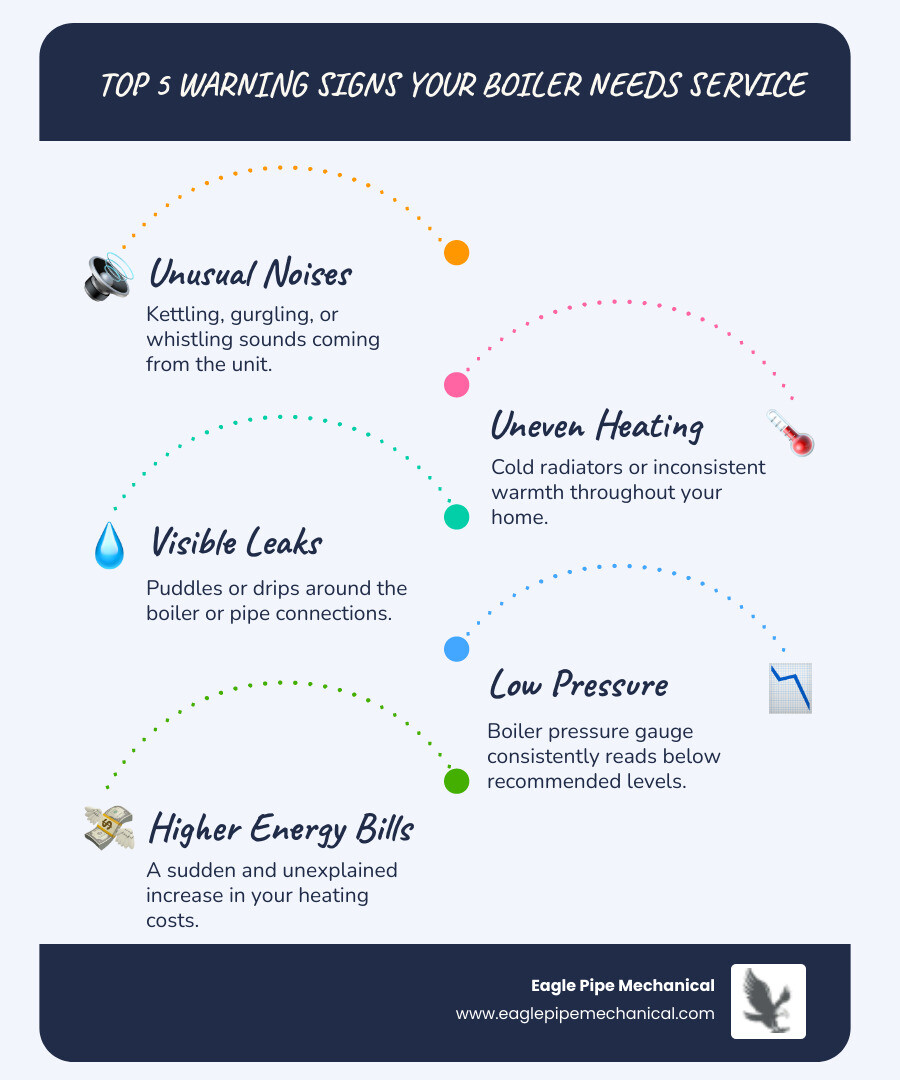 TOP 5 WARNING SIGNS YOUR BOILER NEEDS SERVICE

Unusual Noises

Kettling, gurgling, or whistling sounds coming from the unit.

Uneven Heating

Cold radiators or inconsistent warmth throughout your home.

Visible Leaks

Puddles or drips around the boiler or pipe connections.

Low Pressure

Boiler pressure gauge consistently reads below recommended levels.

Higher Energy Bills

A sudden and unexplained increase in your heating costs.

Eagle Pipe Mechanical
www.eaglepipemechanical.com