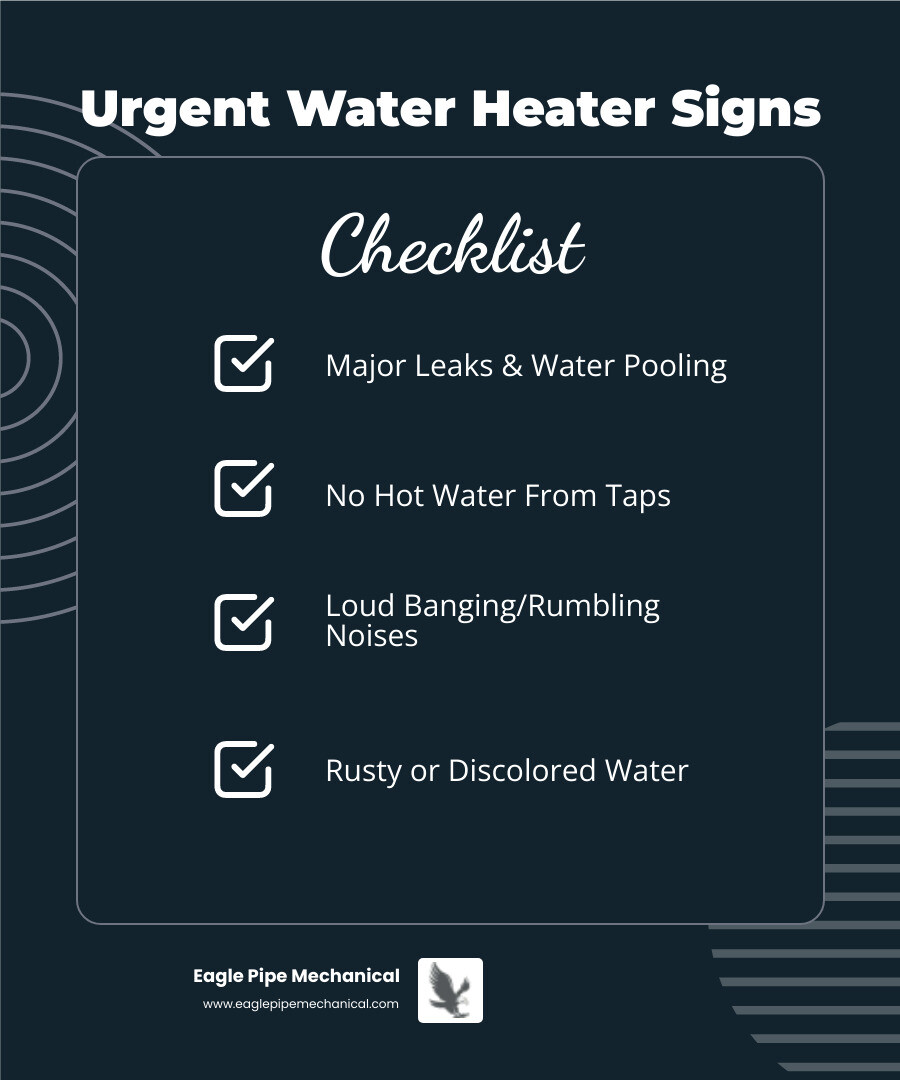 Urgent Water Heater Signs

Checklist

Major Leaks & Water Pooling

No Hot Water From Taps

Loud Banging/Rumbling Noises

Rusty or Discolored Water

Eagle Pipe Mechanical
www.eaglepipemechanical.com