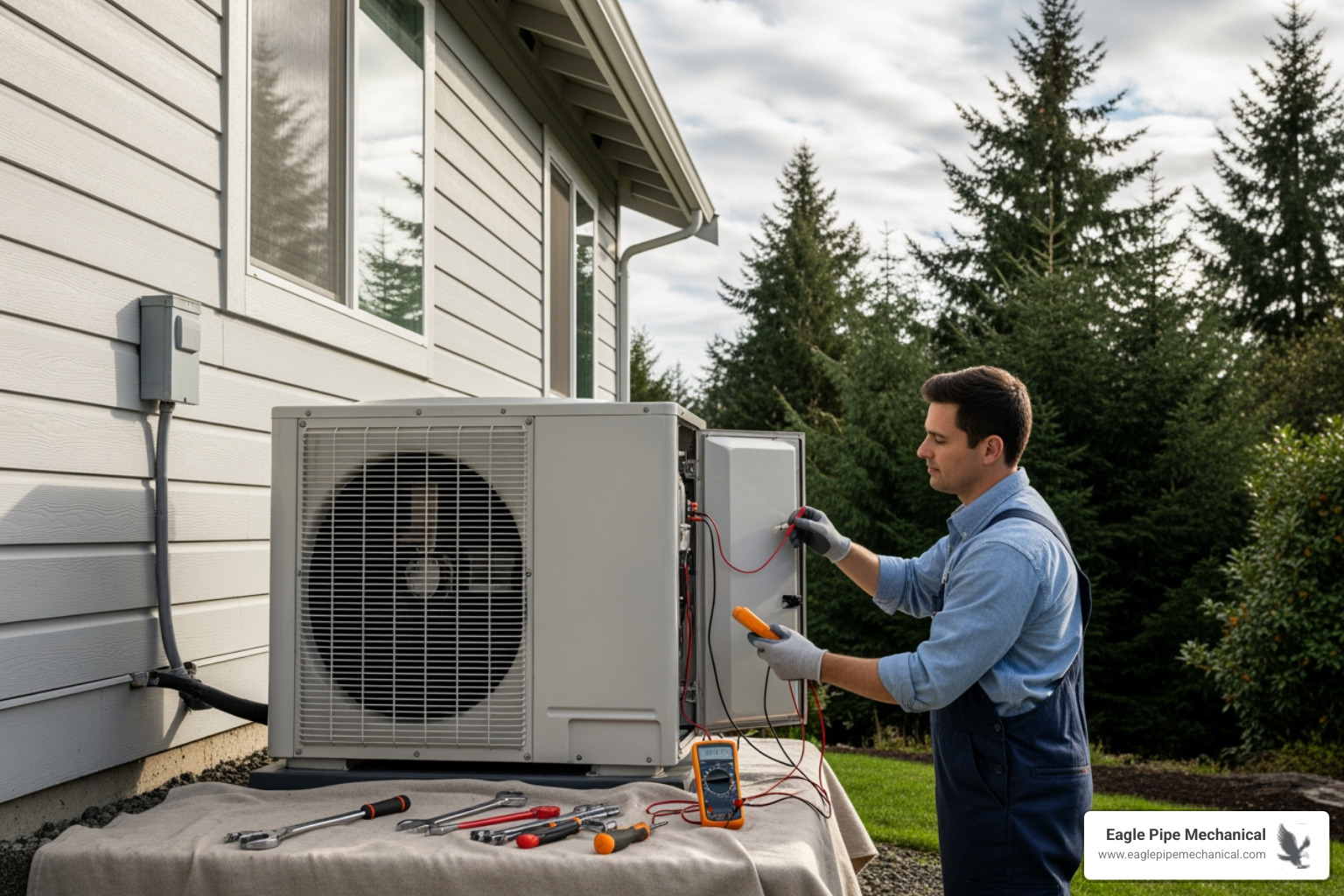 Eagle Pipe Mechanical
www.eaglepipemechanical.com