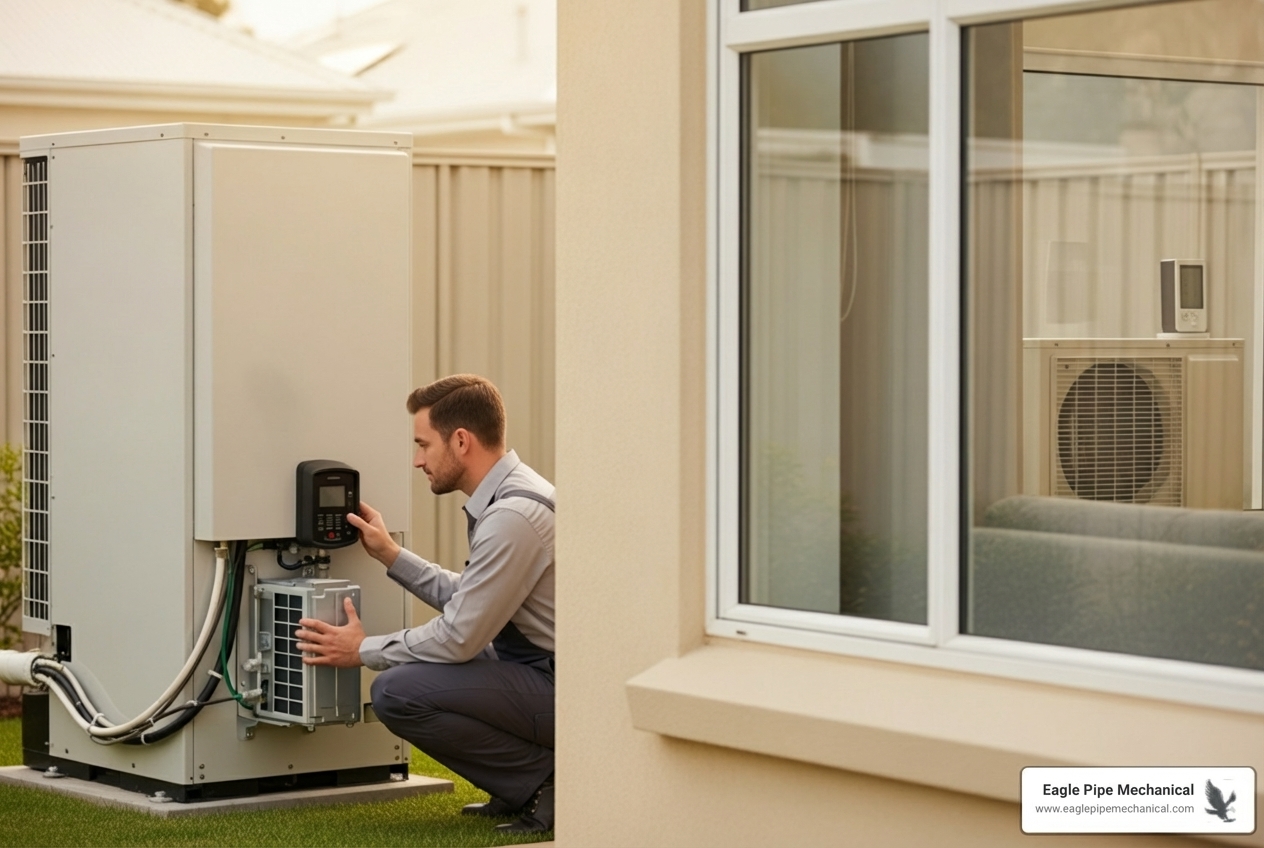 Eagle Pipe Mechanical
www.eaglepipemechanical.com