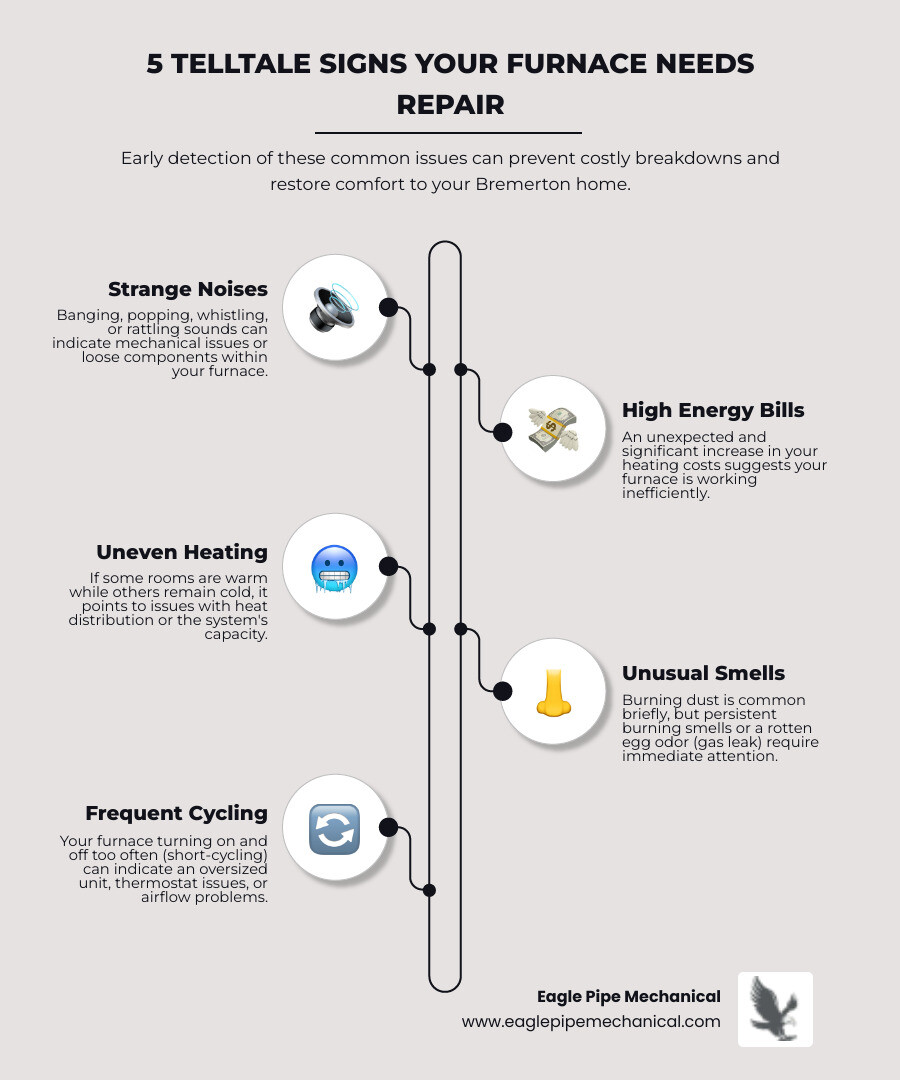 5 TELLTALE SIGNS YOUR FURNACE NEEDS REPAIR

Early detection of these common issues can prevent costly breakdowns and restore comfort to your Bremerton home.

Strange Noises

Banging, popping, whistling, or rattling sounds can indicate mechanical issues or loose components within your furnace.

High Energy Bills

An unexpected and significant increase in your heating costs suggests your furnace is working inefficiently.

Uneven Heating

If some rooms are warm while others remain cold, it points to issues with heat distribution or the system's capacity.

Unusual Smells

Burning dust is common briefly, but persistent burning smells or a rotten egg odor (gas leak) require immediate attention.

Frequent Cycling

Your furnace turning on and off too often (short-cycling) can indicate an oversized unit, thermostat issues, or airflow problems.

Eagle Pipe Mechanical
www.eaglepipemechanical.com