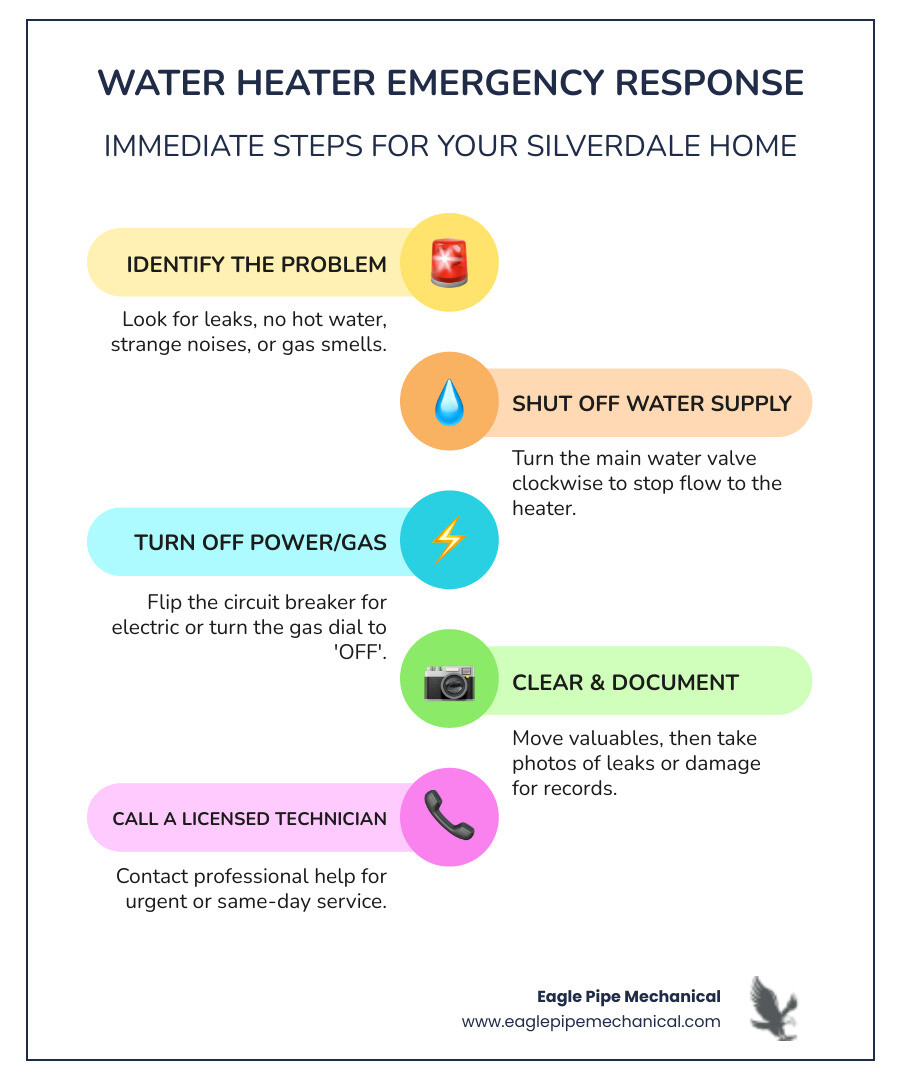 WATER HEATER EMERGENCY RESPONSE

IMMEDIATE STEPS FOR YOUR SILVERDALE HOME

IDENTIFY THE PROBLEM

Look for leaks, no hot water, strange noises, or gas smells.

SHUT OFF WATER SUPPLY

Turn the main water valve clockwise to stop flow to the heater.

TURN OFF POWER/GAS

Flip the circuit breaker for electric or turn the gas dial to 'OFF'.

CLEAR & DOCUMENT

Move valuables, then take photos of leaks or damage for records.

CALL A LICENSED TECHNICIAN

Contact professional help for urgent or same-day service.

Eagle Pipe Mechanical
www.eaglepipemechanical.com