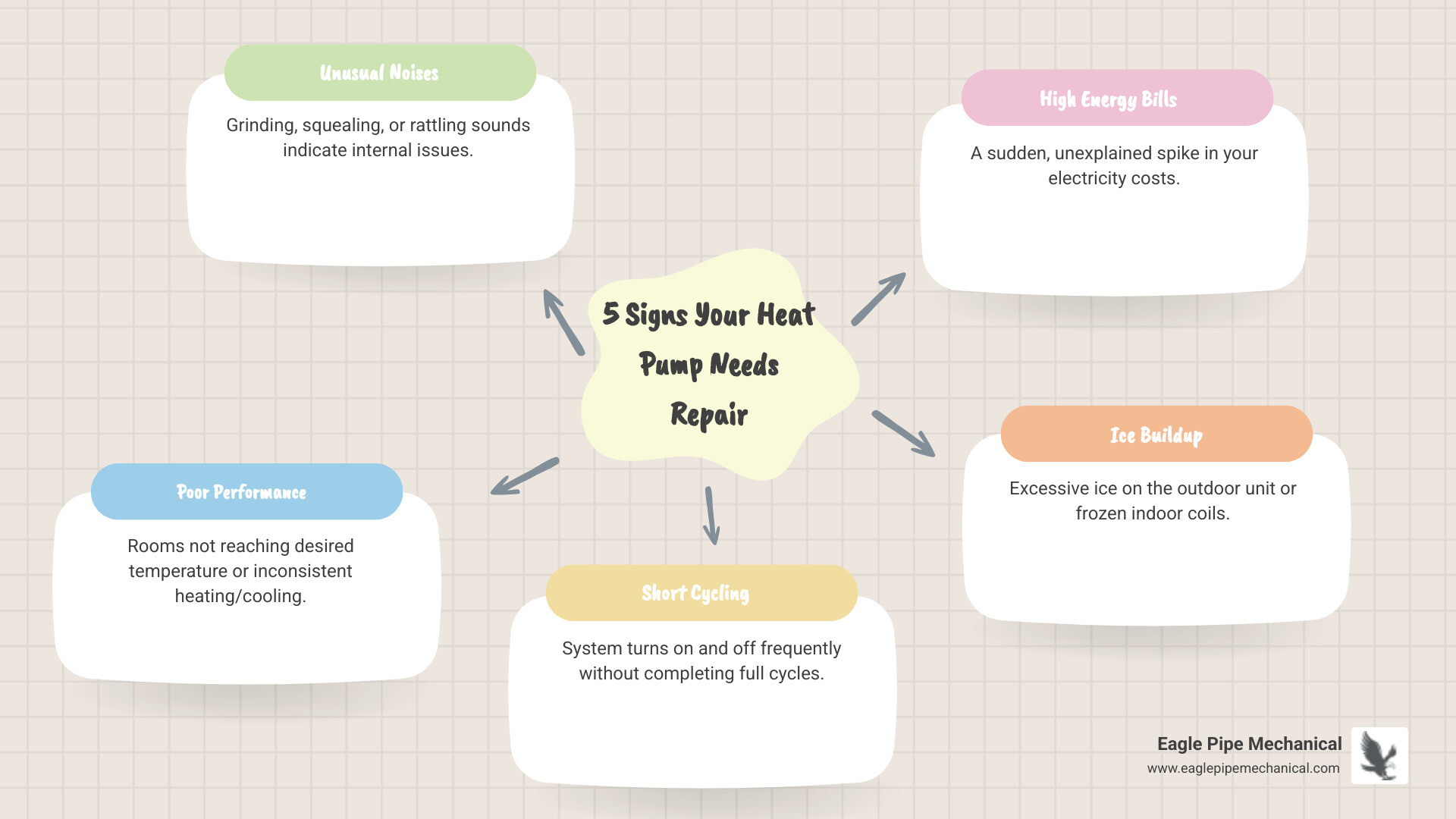 5 Signs Your Heat Pump Needs Repair

Unusual Noises

Grinding, squealing, or rattling sounds indicate internal issues.

High Energy Bills

A sudden, unexplained spike in your electricity costs.

Ice Buildup

Excessive ice on the outdoor unit or frozen indoor coils.

Short Cycling

System turns on and off frequently without completing full cycles.

Poor Performance

Rooms not reaching desired temperature or inconsistent heating/cooling.

Eagle Pipe Mechanical
www.eaglepipemechanical.com