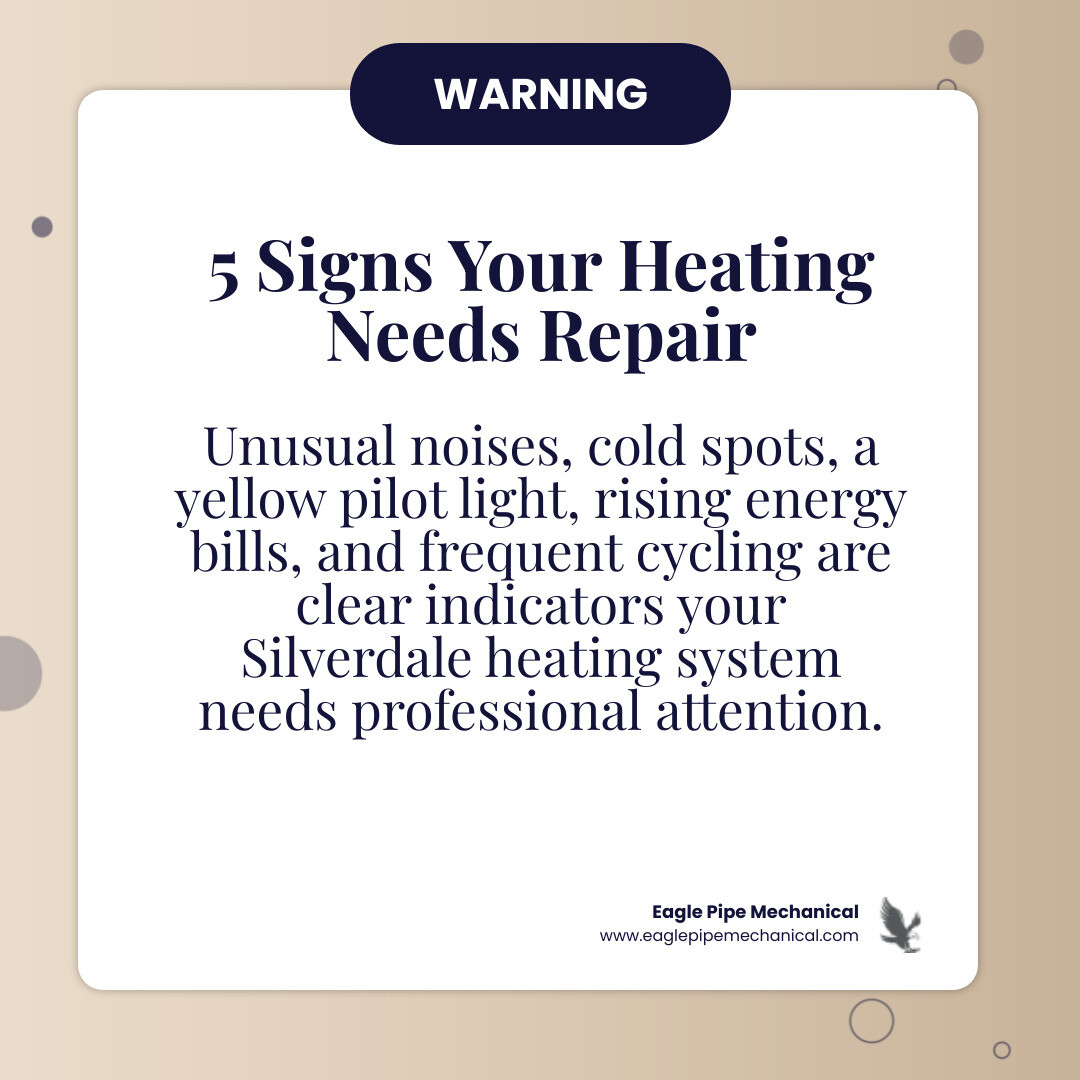 WARNING

5 Signs Your Heating Needs Repair

Unusual noises, cold spots, a yellow pilot light, rising energy bills, and frequent cycling are clear indicators your Silverdale heating system needs professional attention.

Eagle Pipe Mechanical
www.eaglepipemechanical.com