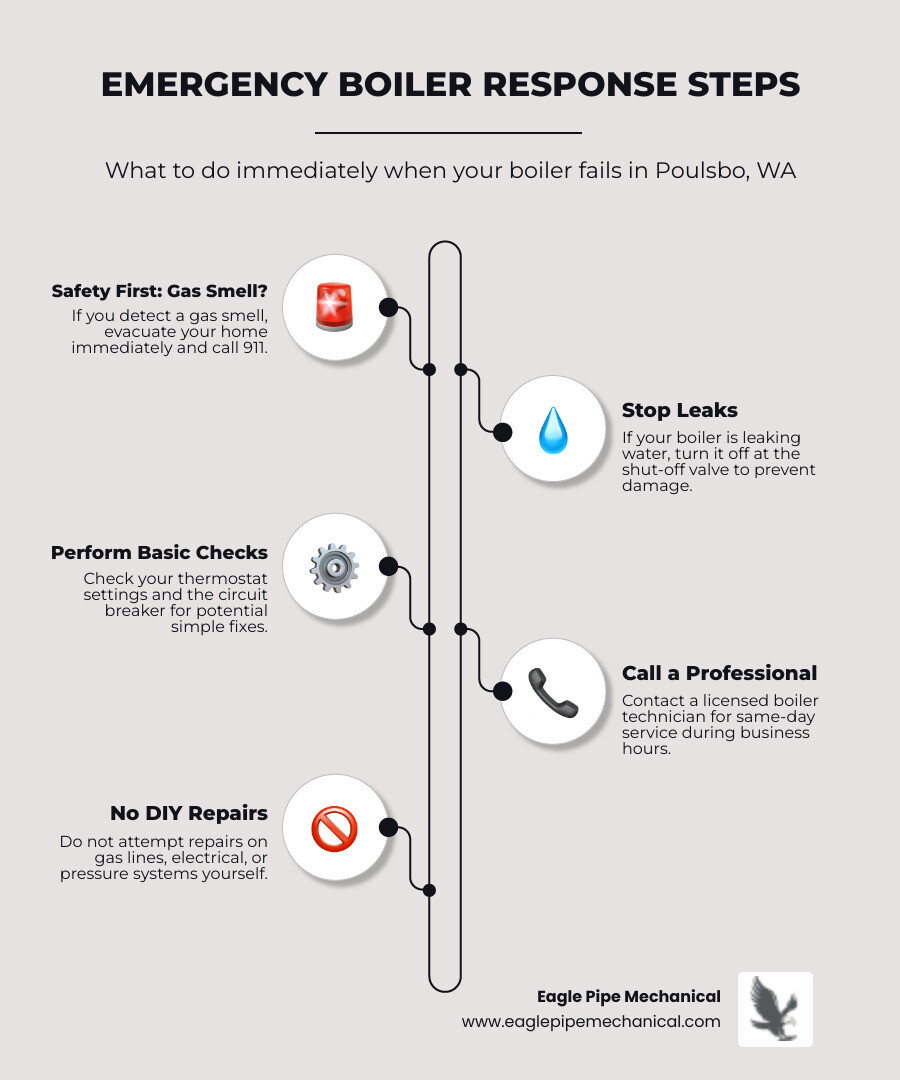 EMERGENCY BOILER RESPONSE STEPS

What to do immediately when your boiler fails in Poulsbo, WA

Safety First: Gas Smell?
If you detect a gas smell, evacuate your home immediately and call 911.

Stop Leaks
If your boiler is leaking water, turn it off at the shut-off valve to prevent damage.

Perform Basic Checks
Check your thermostat settings and the circuit breaker for potential simple fixes.

Call a Professional
Contact a licensed boiler technician for same-day service during business hours.

No DIY Repairs
Do not attempt repairs on gas lines, electrical, or pressure systems yourself.

Eagle Pipe Mechanical
www.eaglepipemechanical.com