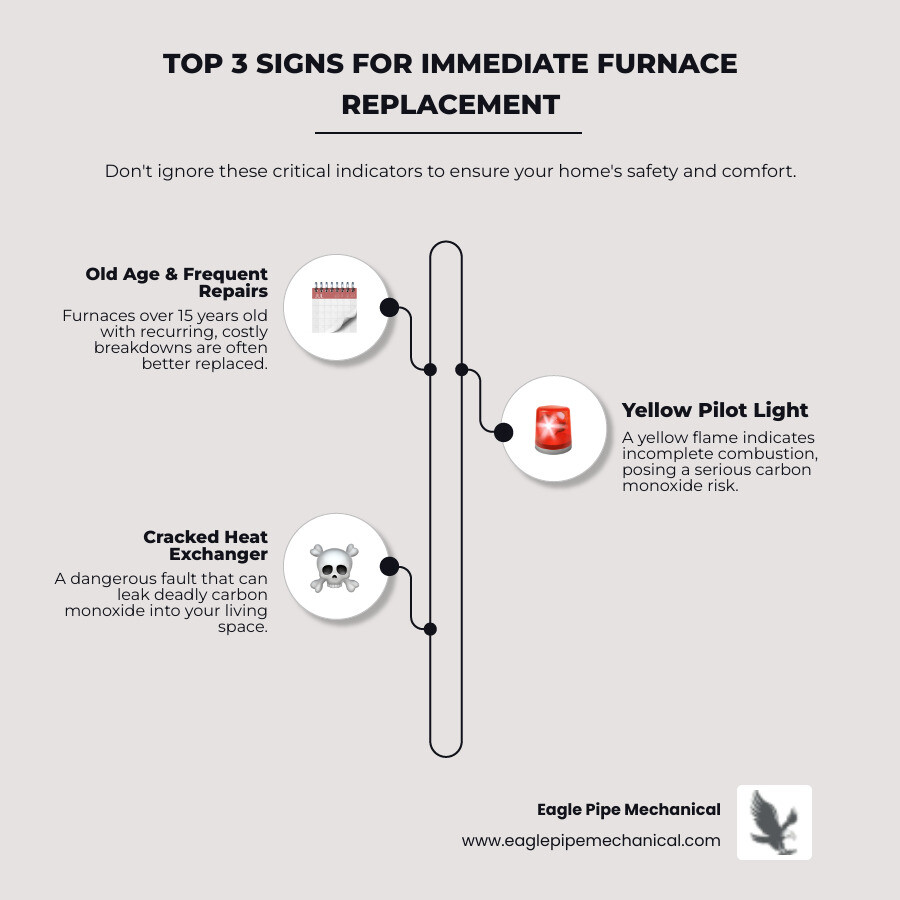 TOP 3 SIGNS FOR IMMEDIATE FURNACE REPLACEMENT

Don't ignore these critical indicators to ensure your home's safety and comfort.

Old Age & Frequent Repairs

Furnaces over 15 years old with recurring, costly breakdowns are often better replaced.

Yellow Pilot Light

A yellow flame indicates incomplete combustion, posing a serious carbon monoxide risk.

Cracked Heat Exchanger

A dangerous fault that can leak deadly carbon monoxide into your living space.

Eagle Pipe Mechanical
www.eaglepipemechanical.com