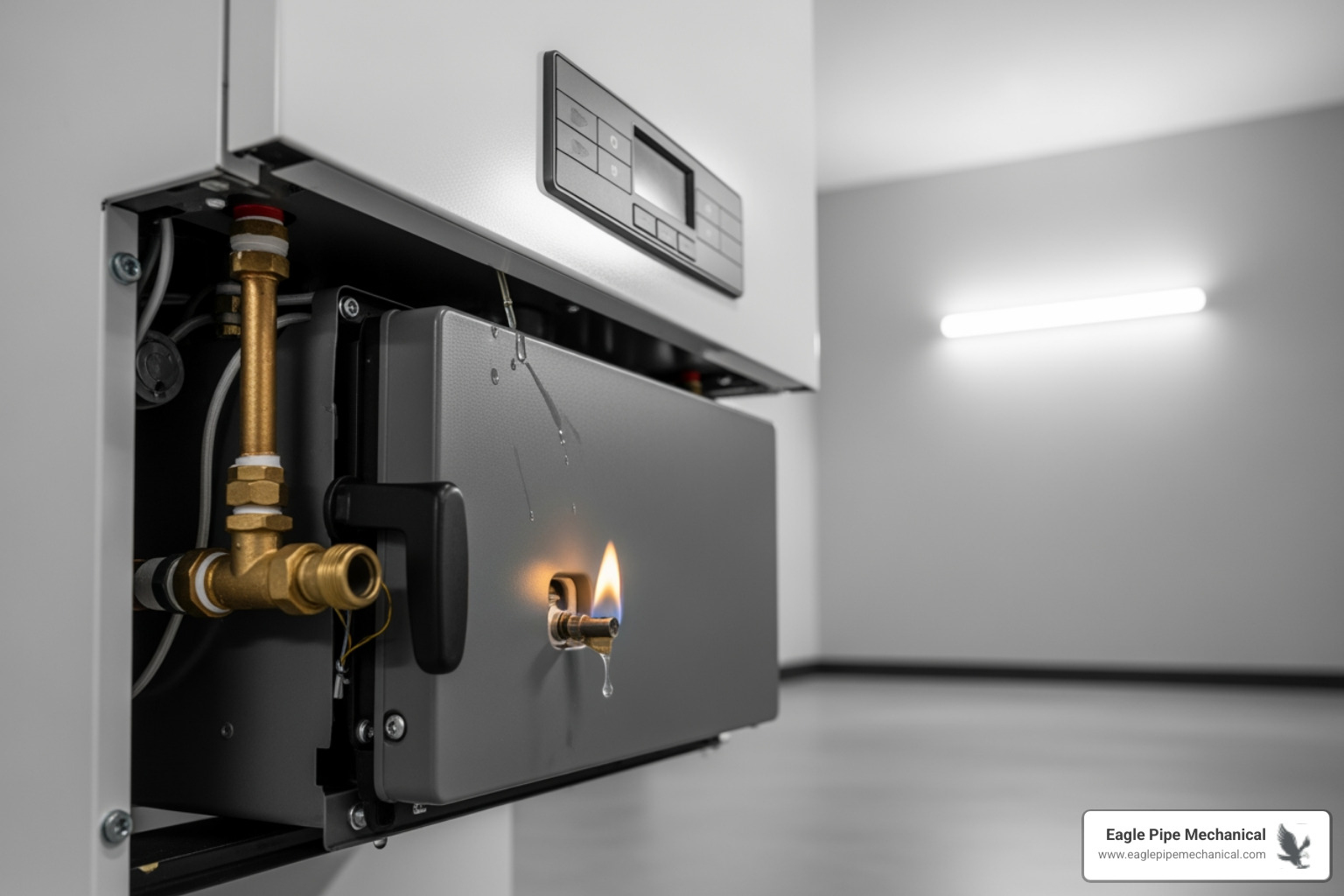 Eagle Pipe Mechanical
www.eaglepipemechanical.com