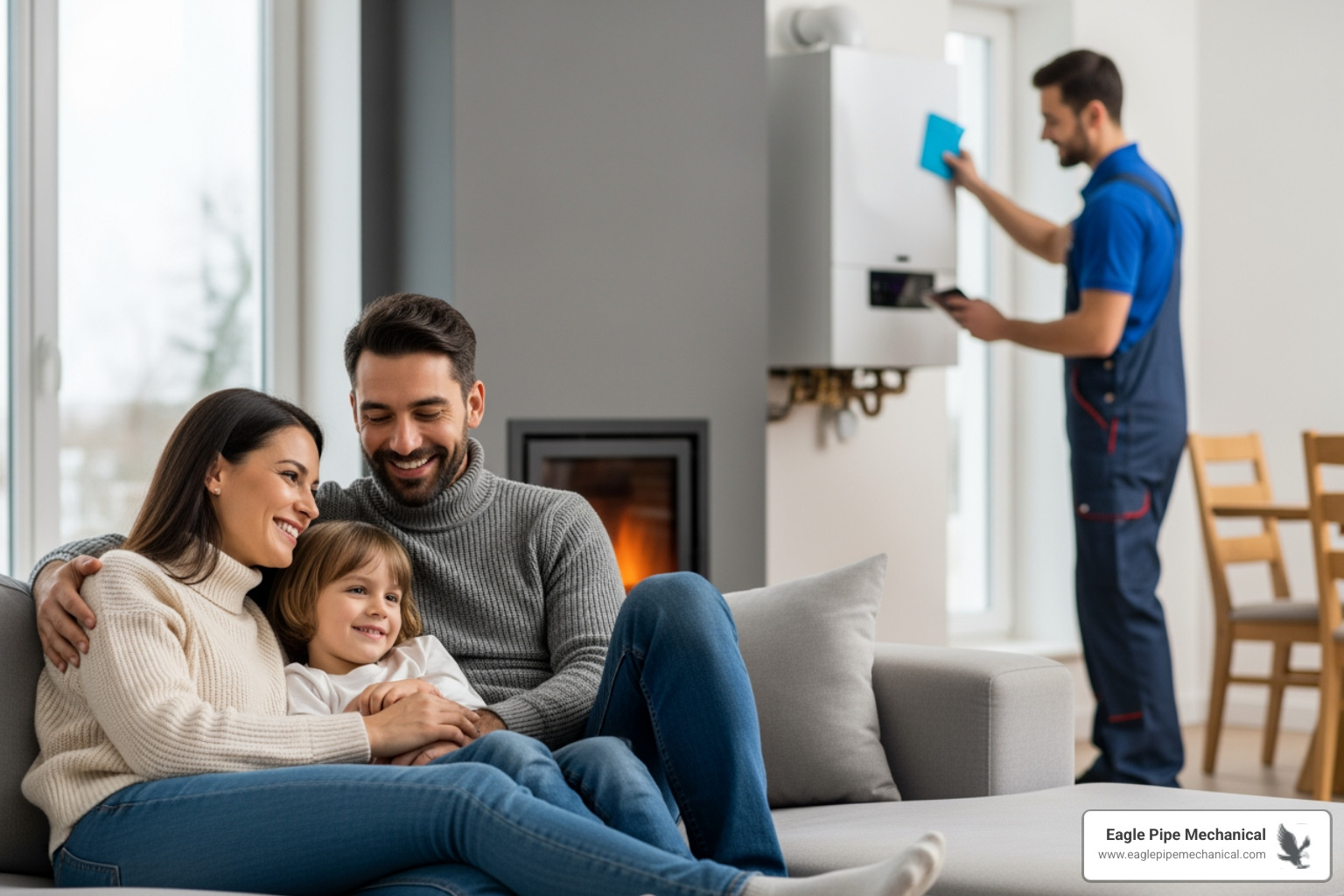 Eagle Pipe Mechanical
www.eaglepipemechanical.com