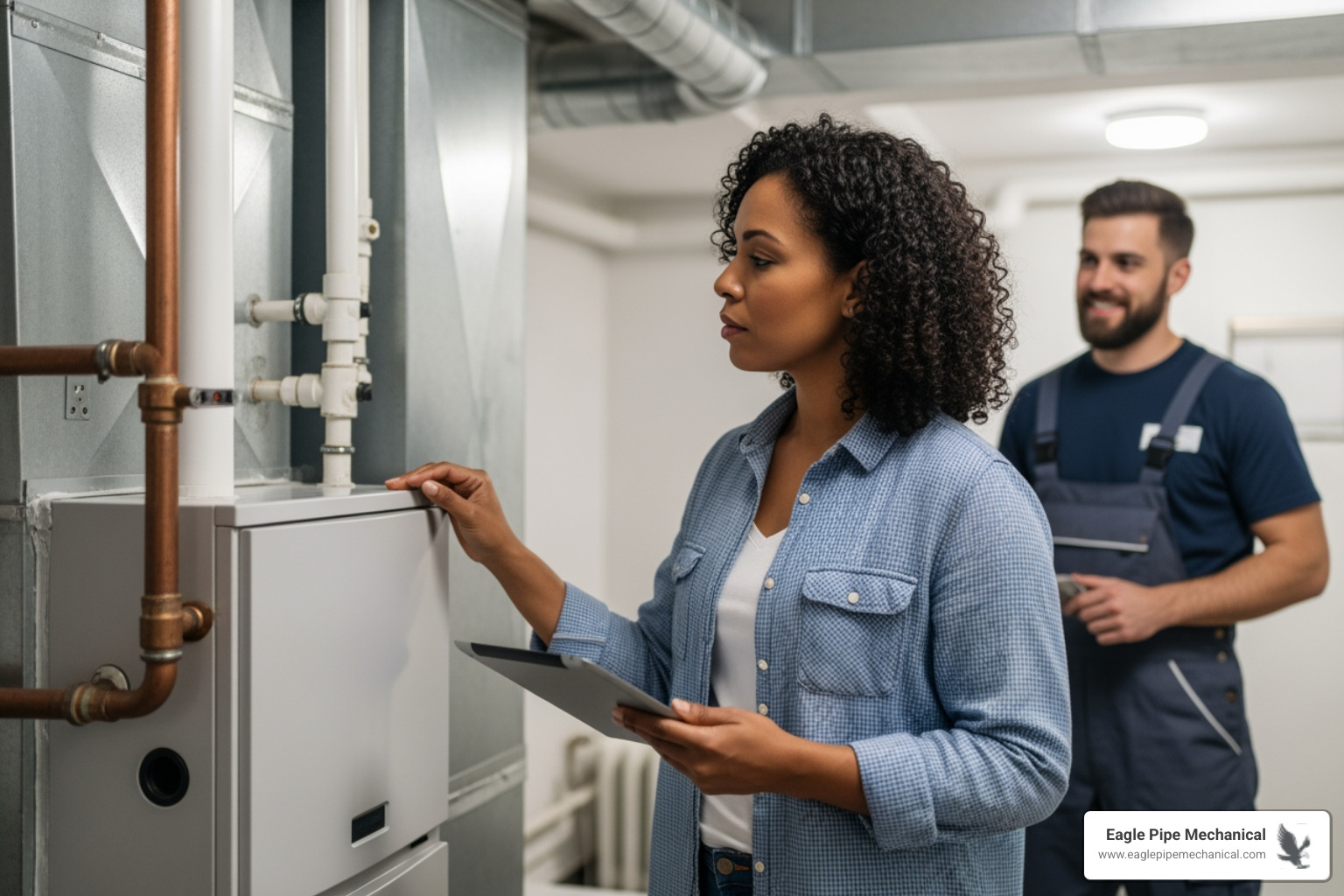 Eagle Pipe Mechanical
www.eaglepipemechanical.com