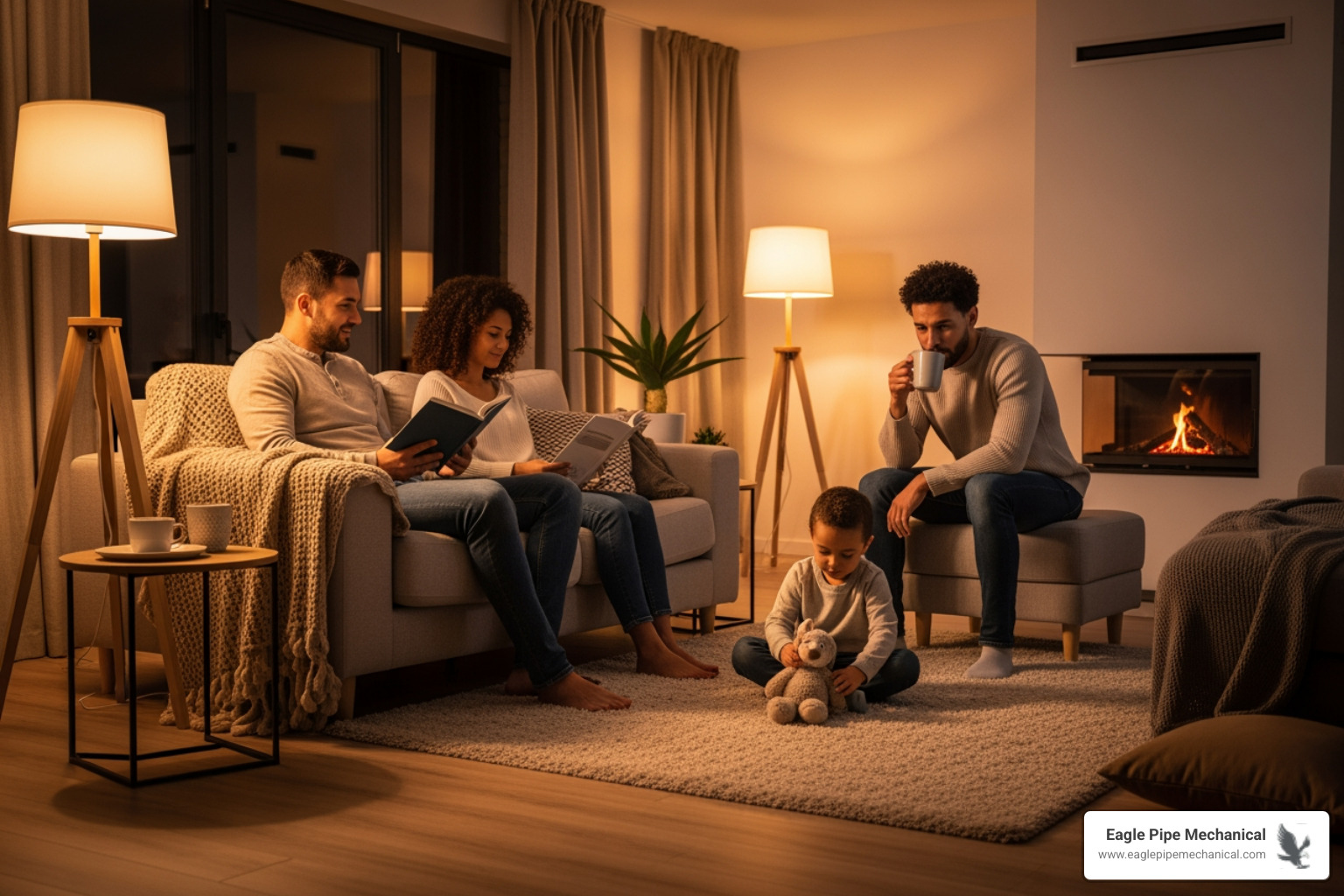 Eagle Pipe Mechanical
www.eaglepipemechanical.com