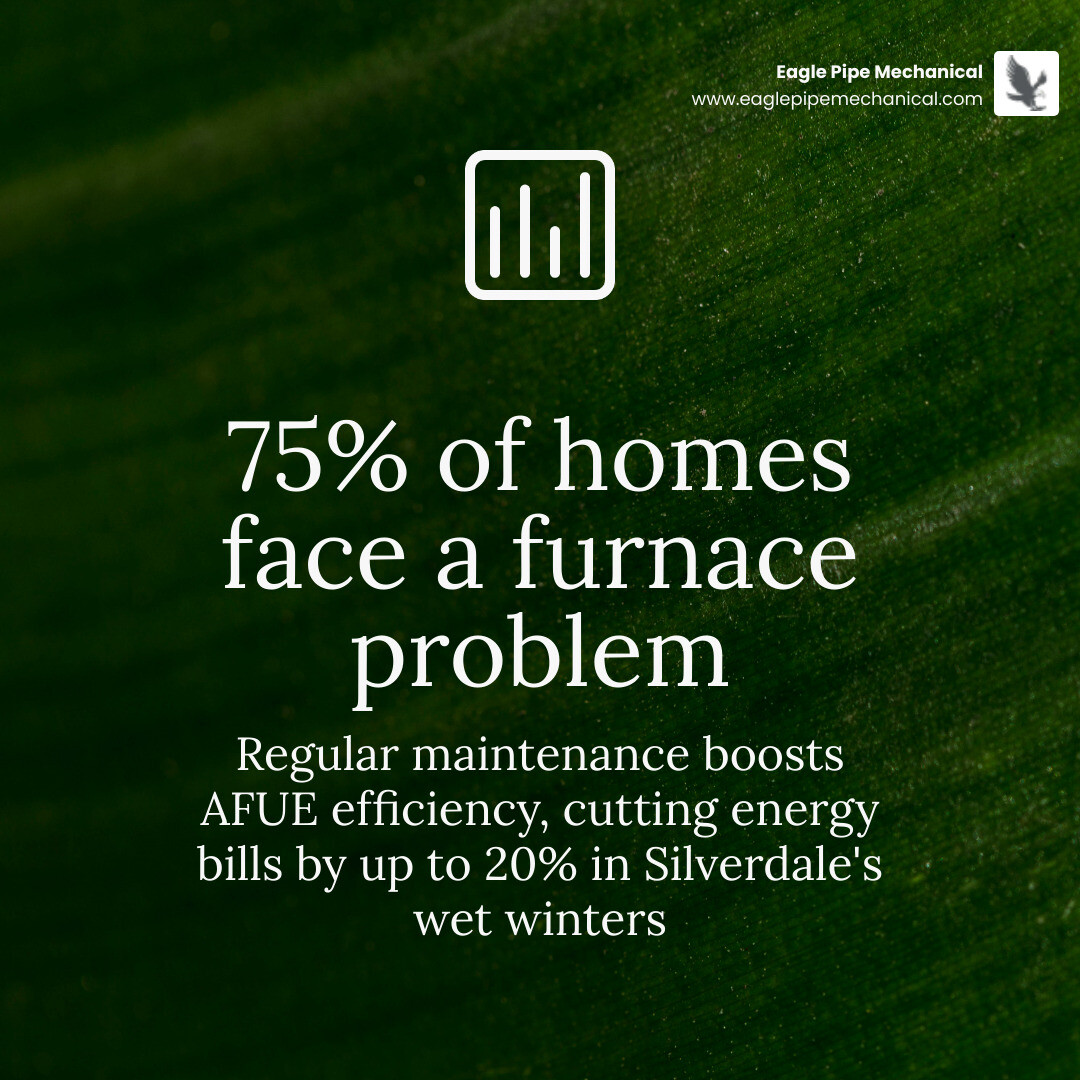 Eagle Pipe Mechanical
www.eaglepipemechanical.com

75% of homes face a furnace problem

Regular maintenance boosts AFUE efficiency, cutting energy bills by up to 20% in Silverdale's wet winters