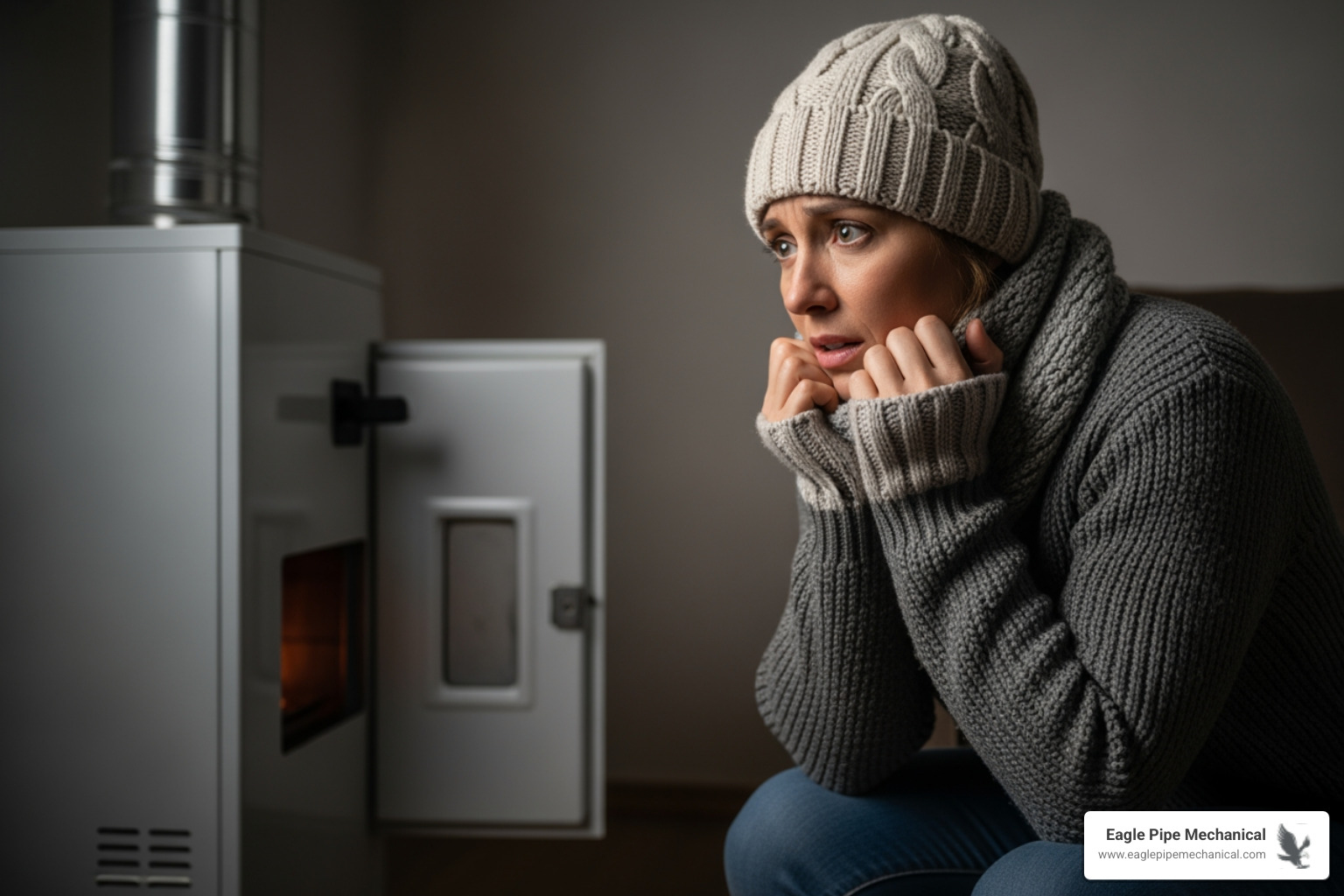 Eagle Pipe Mechanical
www.eaglepipemechanical.com