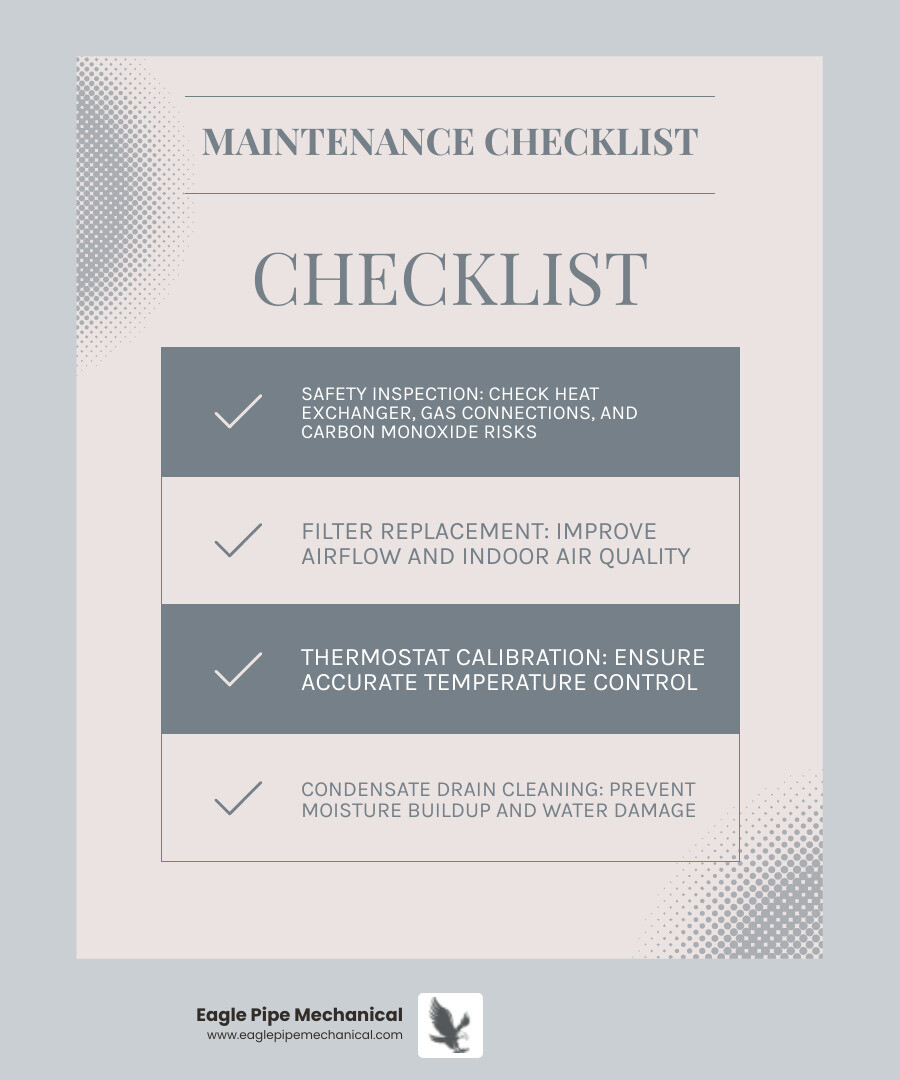 MAINTENANCE CHECKLIST

CHECKLIST

SAFETY INSPECTION: CHECK HEAT EXCHANGER, GAS CONNECTIONS, AND CARBON MONOXIDE RISKS

FILTER REPLACEMENT: IMPROVE AIRFLOW AND INDOOR AIR QUALITY

THERMOSTAT CALIBRATION: ENSURE ACCURATE TEMPERATURE CONTROL

CONDENSATE DRAIN CLEANING: PREVENT MOISTURE BUILDUP AND WATER DAMAGE

Eagle Pipe Mechanical
www.eaglepipemechanical.com