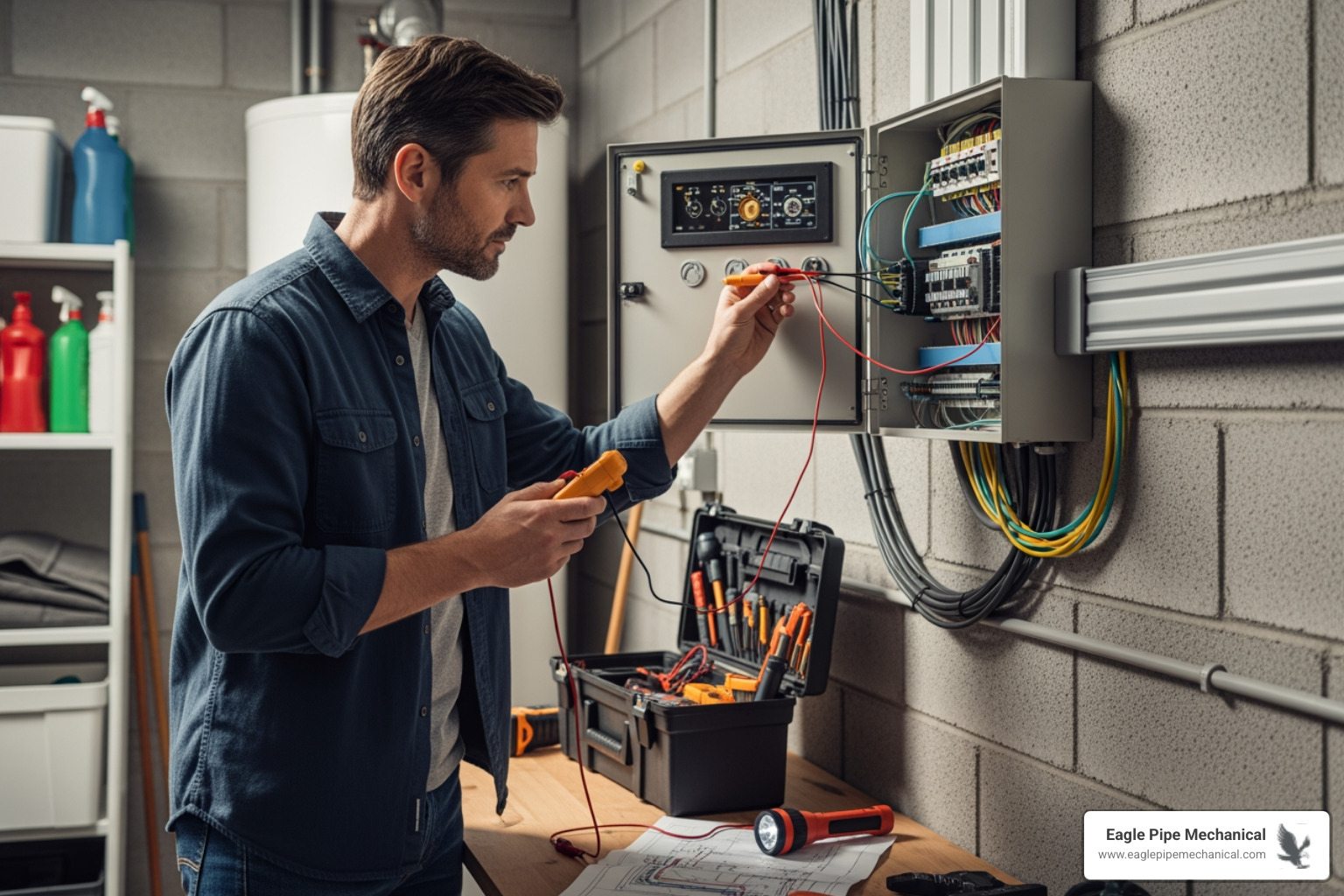 Eagle Pipe Mechanical
www.eaglepipemechanical.com