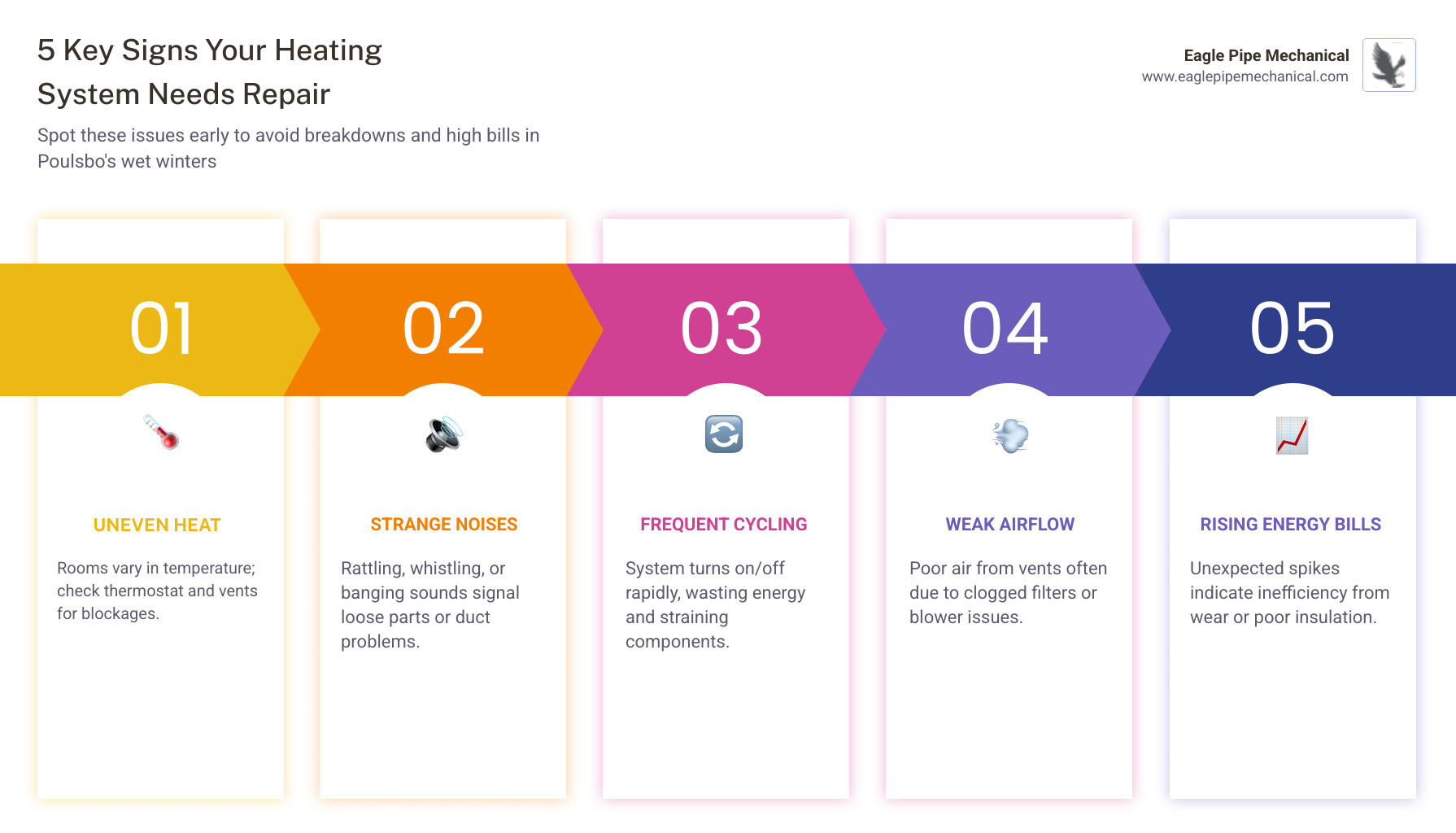 5 Key Signs Your Heating System Needs Repair

Spot these issues early to avoid breakdowns and high bills in Poulsbo's wet winters

Eagle Pipe Mechanical
www.eaglepipemechanical.com

01

UNEVEN HEAT

Rooms vary in temperature; check thermostat and vents for blockages.

02

STRANGE NOISES

Rattling, whistling, or banging sounds signal loose parts or duct problems.

03

FREQUENT CYCLING

System turns on/off rapidly, wasting energy and straining components.

04

WEAK AIRFLOW

Poor air from vents often due to clogged filters or blower issues.

05

RISING ENERGY BILLS

Unexpected spikes indicate inefficiency from wear or poor insulation.