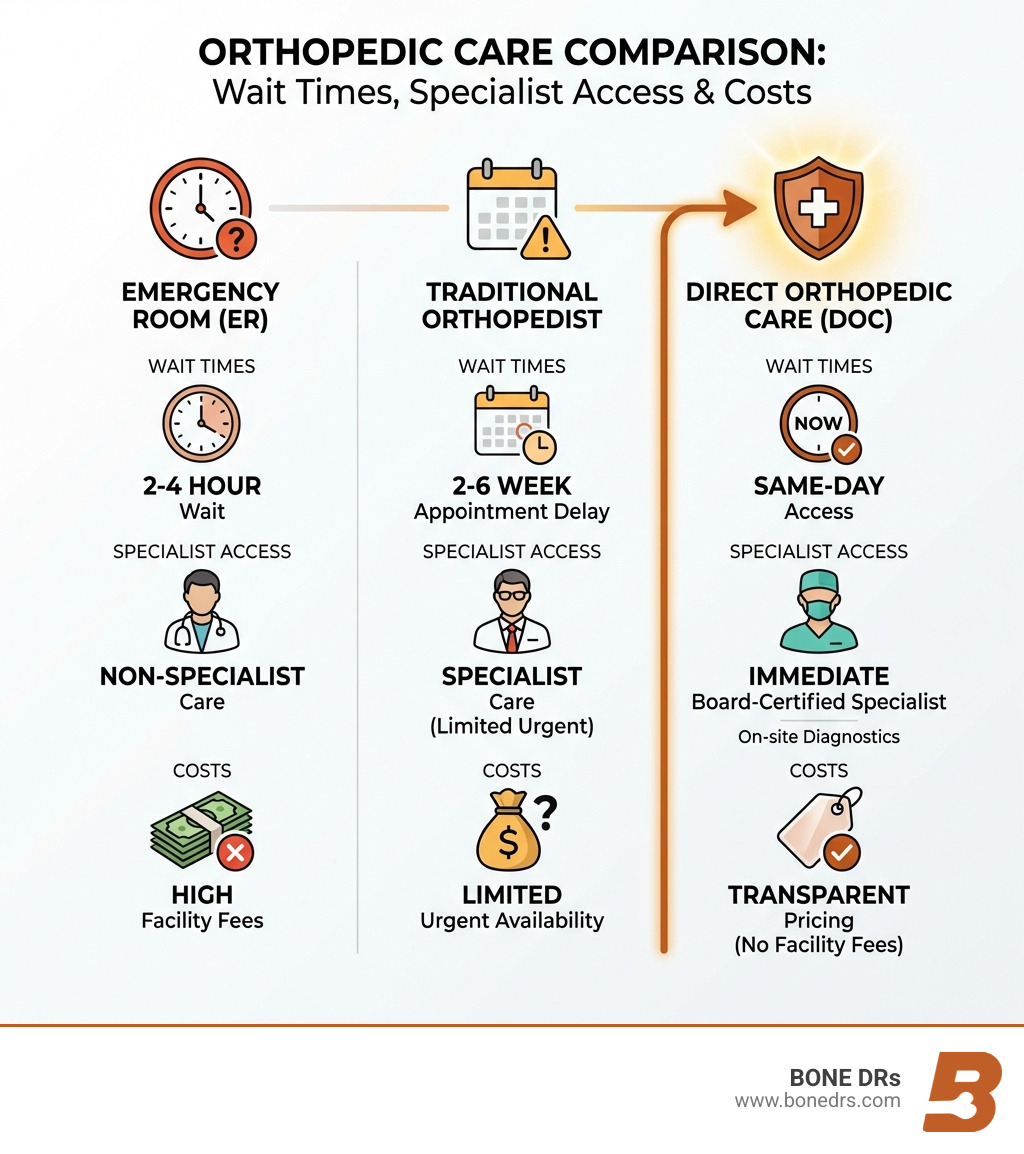 ORTHOPEDIC CARE COMPARISON:
Wait Times, Specialist Access & Costs

EMERGENCY ROOM (ER)

WAIT TIMES

2-4 HOUR
Wait

SPECIALIST ACCESS

NON-SPECIALIST
Care

COSTS

HIGH
Facility Fees

TRADITIONAL ORTHOPEDIST

WAIT TIMES

2-6 WEEK
Appointment Delay

SPECIALIST ACCESS

SPECIALIST
Care
(Limited Urgent)

COSTS

LIMITED
Urgent Availability

DIRECT ORTHOPEDIC CARE (DOC)

WAIT TIMES

NOW

SAME-DAY
Access

SPECIALIST ACCESS

IMMEDIATE
Board-Certified Specialist

On-site Diagnostics

COSTS

TRANSPARENT
Pricing
(No Facility Fees)

BONE DRs
www.bonedrs.com