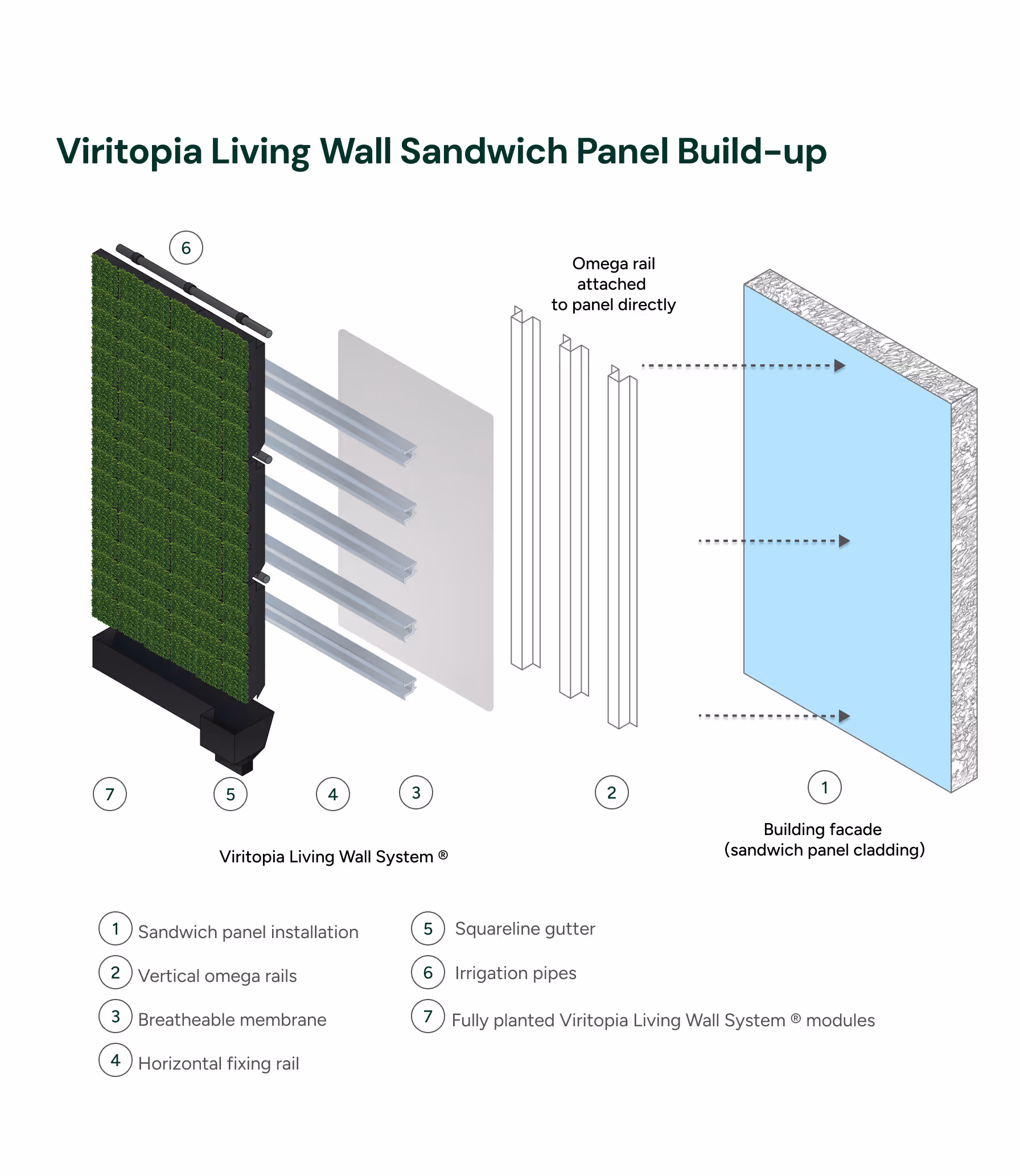 Viritopia Living Wall Sandwich Panel Build-up

6

Omega rail attached to panel directly

7 5 4 3 2 1

Viritopia Living Wall System ®

Building facade (sandwich panel cladding)

1 Sandwich panel installation

2 Vertical omega rails

3 Breatheable membrane

4 Horizontal fixing rail

5 Squareline gutter

6 Irrigation pipes

7 Fully planted Viritopia Living Wall System ® modules