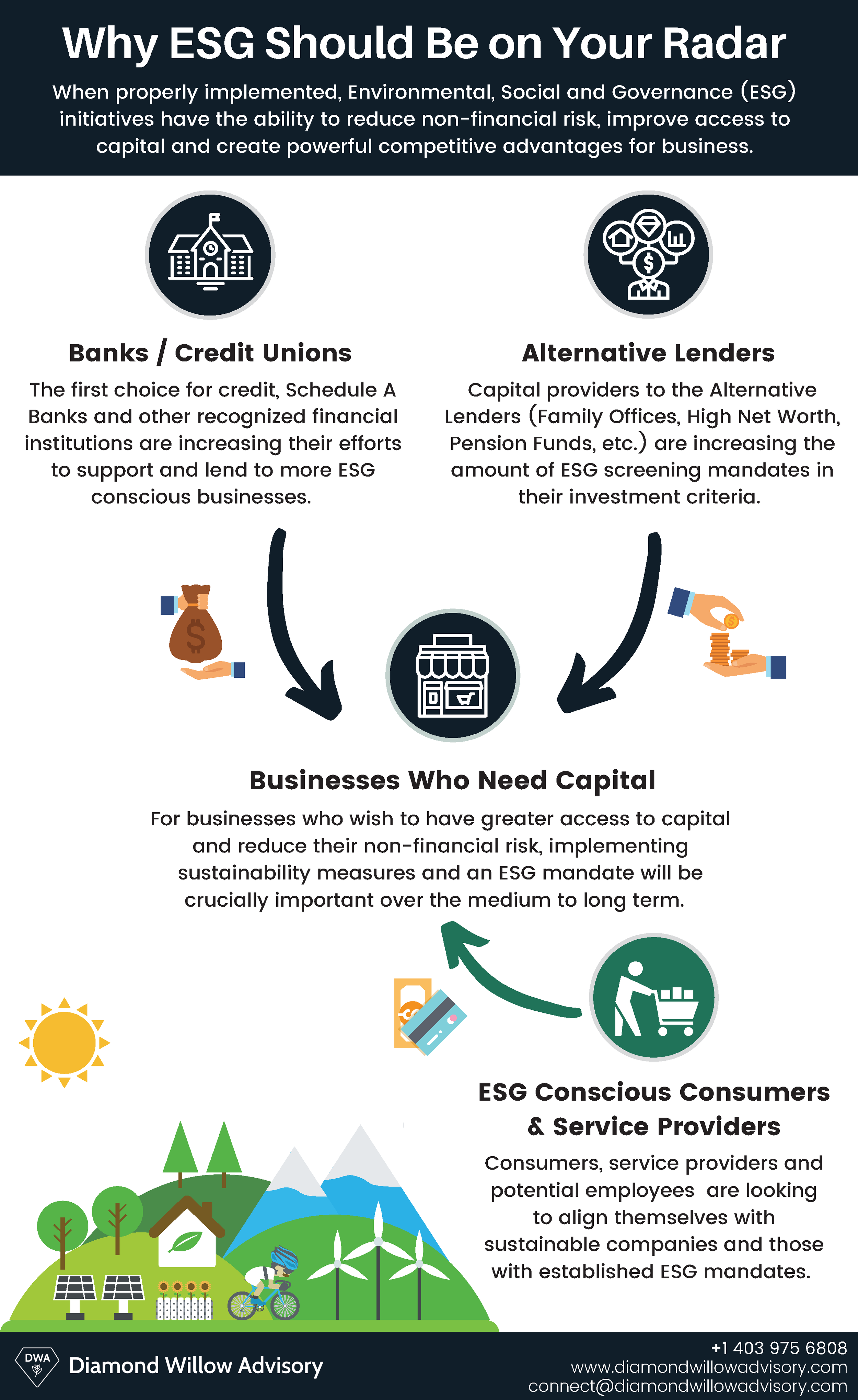 Why ESG Should Be on Your Radar

When properly implemented, Environmental, Social and Governance (ESG) initiatives have the ability to reduce non-financial risk, improve access to capital and create powerful competitive advantages for business.

Banks / Credit Unions

The first choice for credit, Schedule A Banks and other recognized financial institutions are increasing their efforts to support and lend to more ESG conscious businesses.

Alternative Lenders

Capital providers to the Alternative Lenders (Family Offices, High Net Worth, Pension Funds, etc.) are increasing the amount of ESG screening mandates in their investment criteria.

Businesses Who Need Capital

For businesses who wish to have greater access to capital and reduce their non-financial risk, implementing sustainability measures and an ESG mandate will be crucially important over the medium to long term.

ESG Conscious Consumers & Service Providers

Consumers, service providers and potential employees are looking to align themselves with sustainable companies and those with established ESG mandates.

DWA Diamond Willow Advisory

+1 403 975 6808
www.diamondwillowadvisory.com
connect@diamondwillowadvisory.com