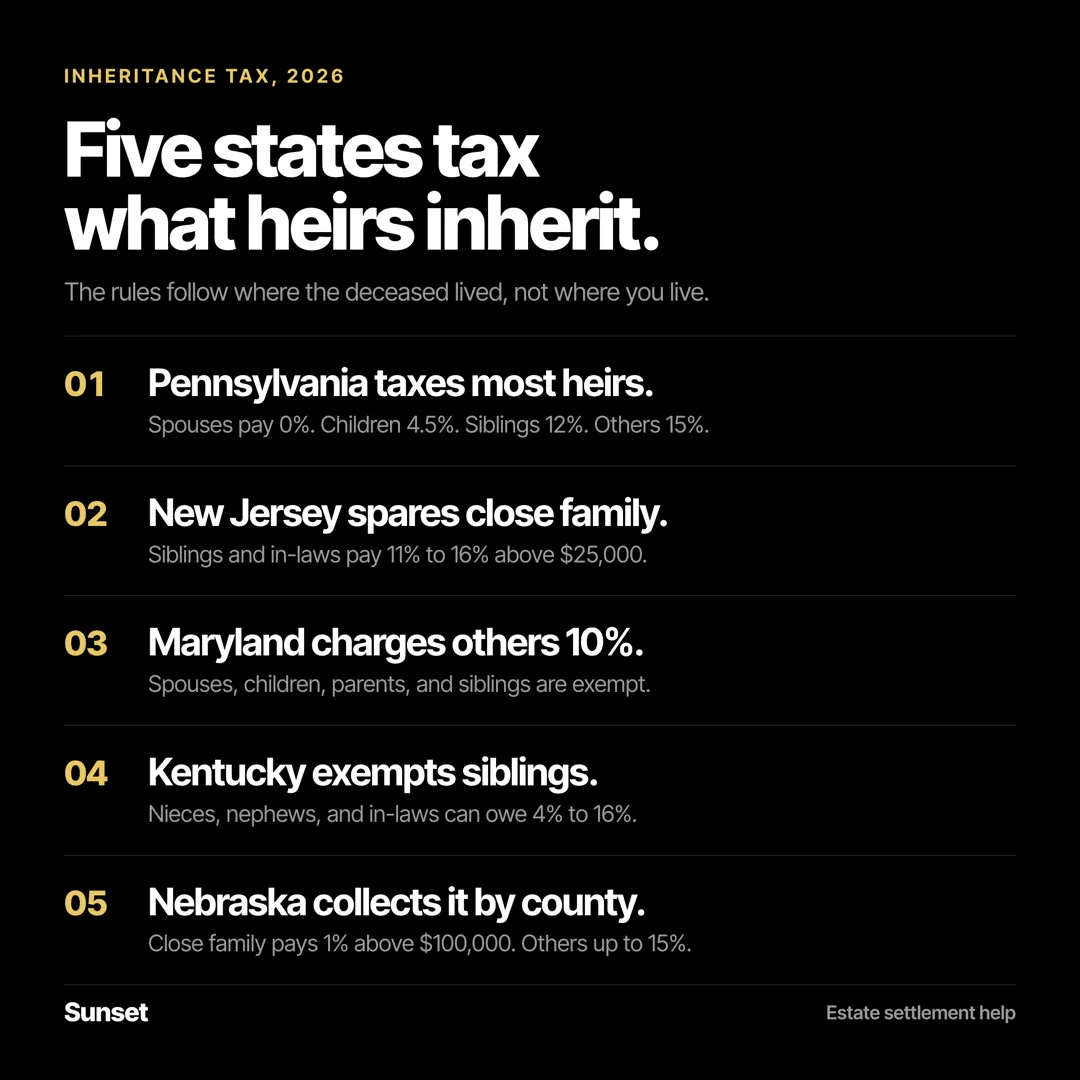 INHERITANCE TAX, 2026

Five states tax
what heirs inherit.

The rules follow where the deceased lived, not where you live.

01 Pennsylvania taxes most heirs.
Spouses pay 0%. Children 4.5%. Siblings 12%. Others 15%.

02 New Jersey spares close family.
Siblings and in-laws pay 11% to 16% above $25,000.

03 Maryland charges others 10%.
Spouses, children, parents, and siblings are exempt.

04 Kentucky exempts siblings.
Nieces, nephews, and in-laws can owe 4% to 16%.

05 Nebraska collects it by county.
Close family pays 1% above $100,000. Others up to 15%.

Sunset

Estate settlement help