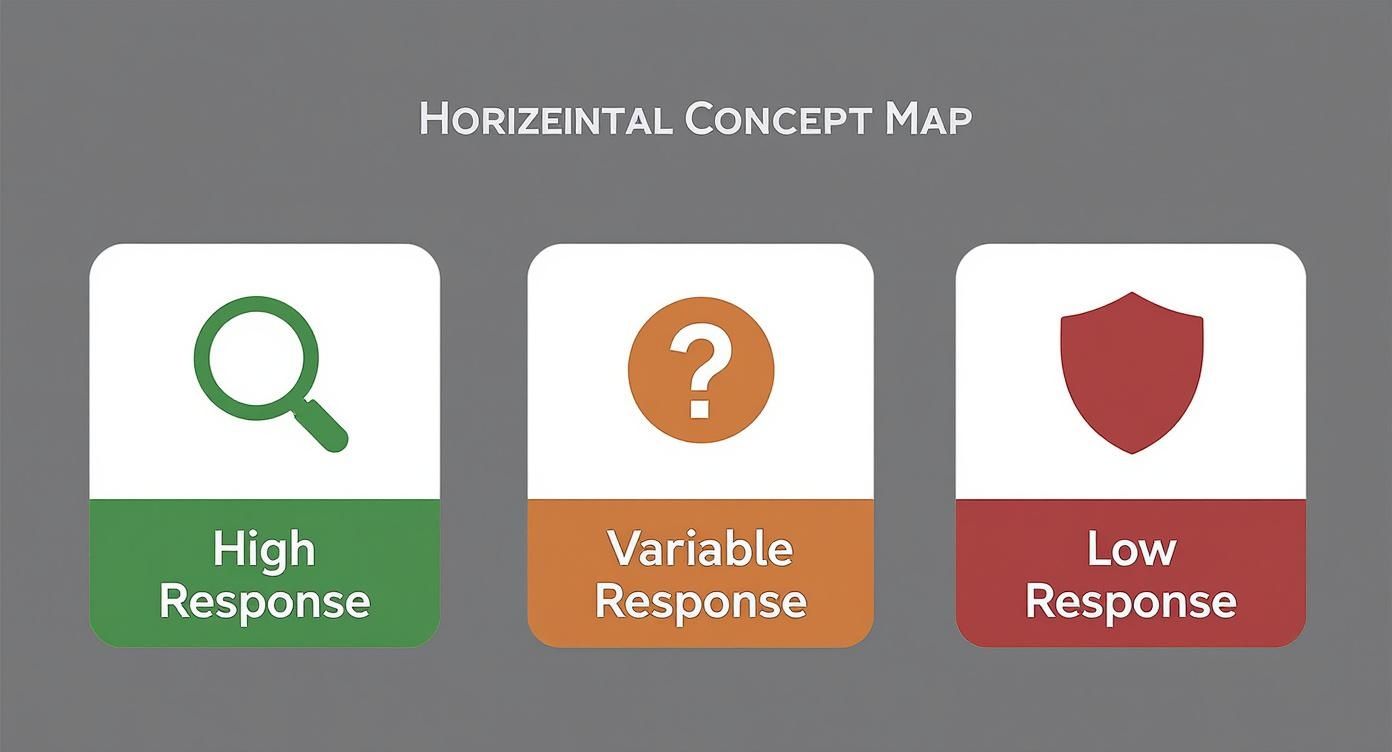 HORIZEINTAL CONCEPT MAP

?

High Response

Variable Response

Low Response