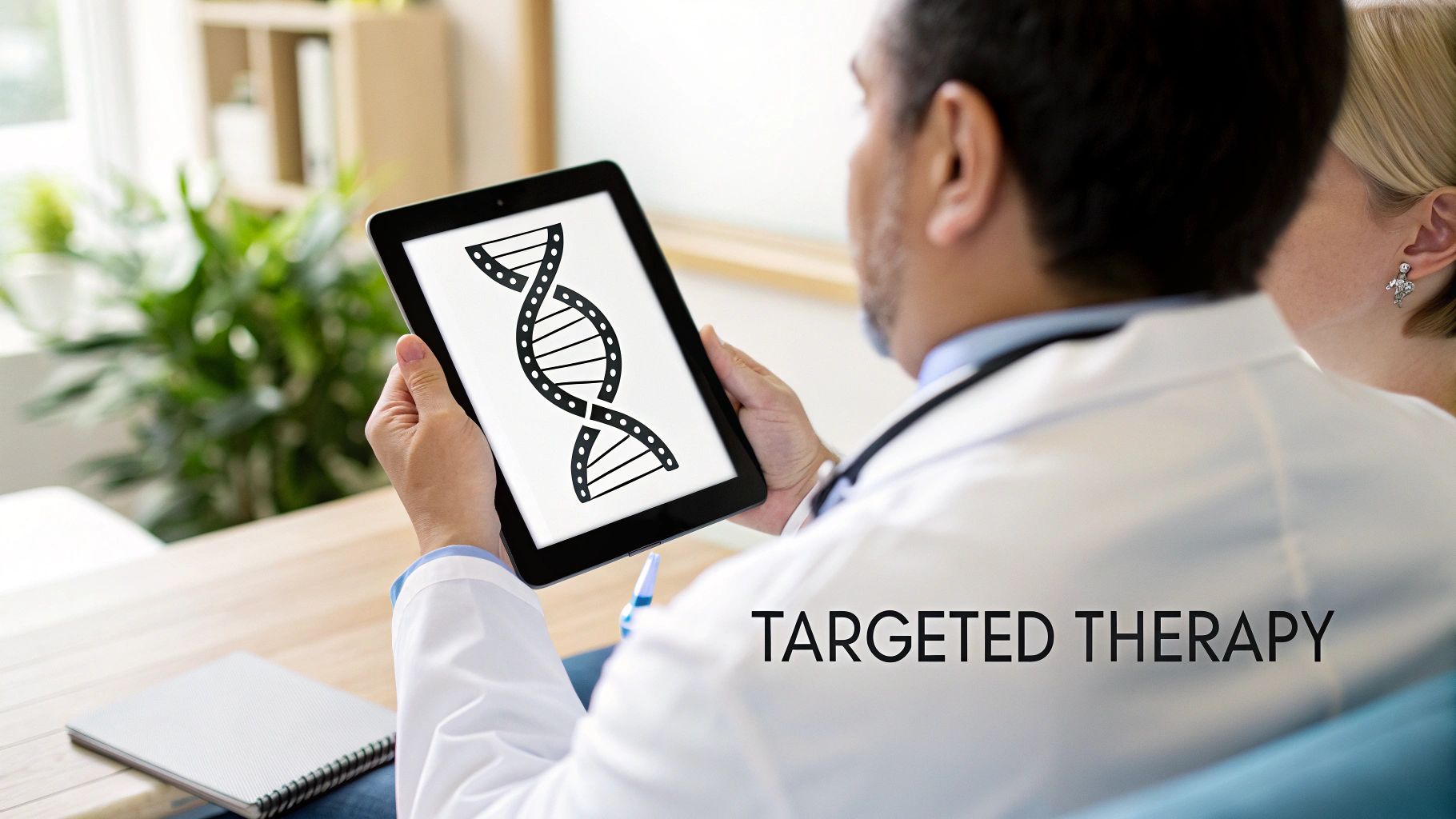 TARGETED THERAPY