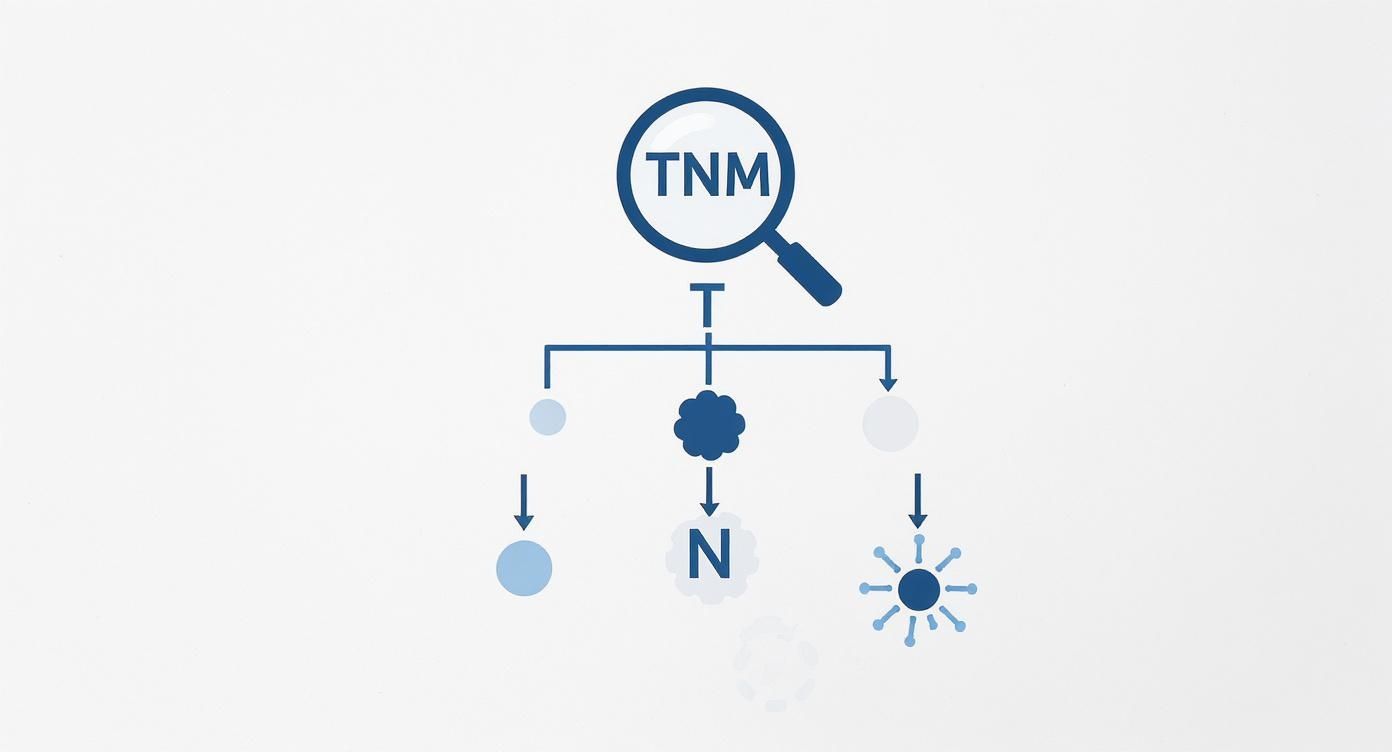 TNM

T

N