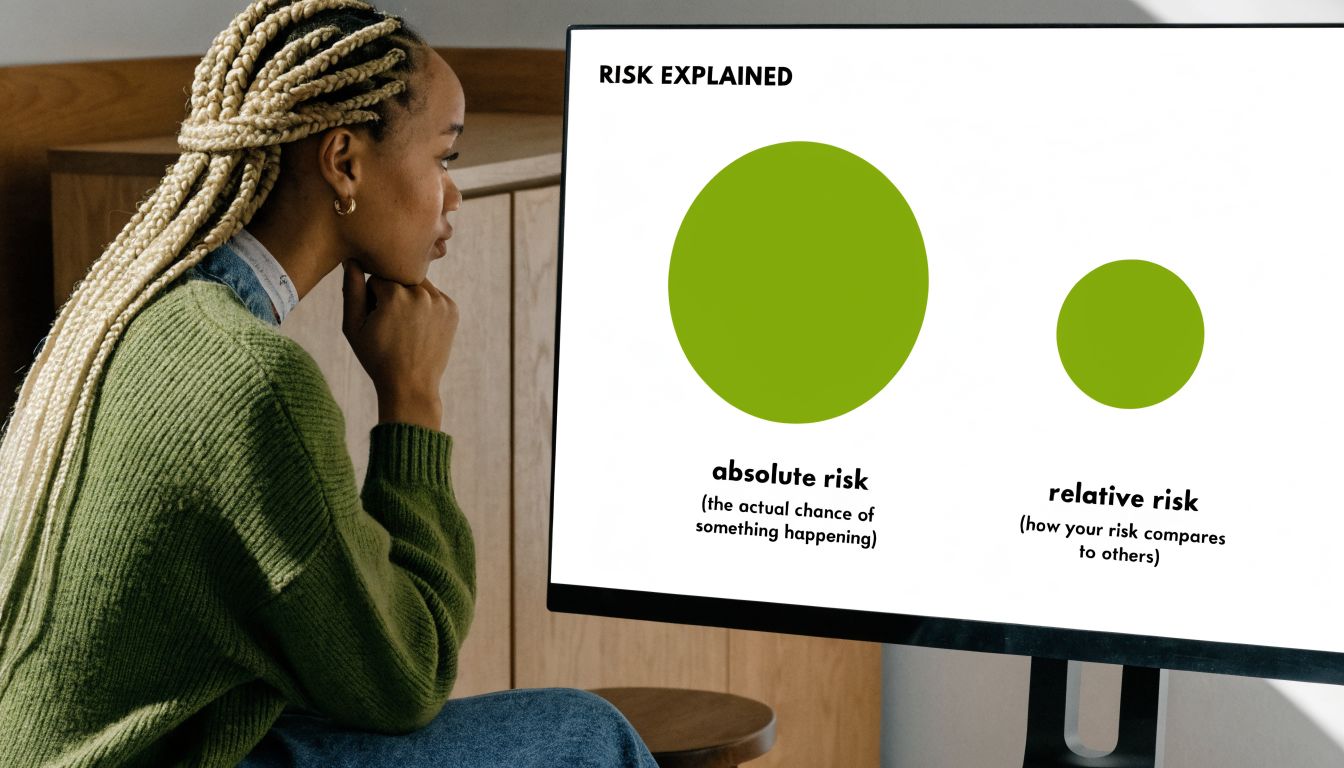 RISK EXPLAINED

absolute risk
(the actual chance of something happening)

relative risk
(how your risk compares to others)