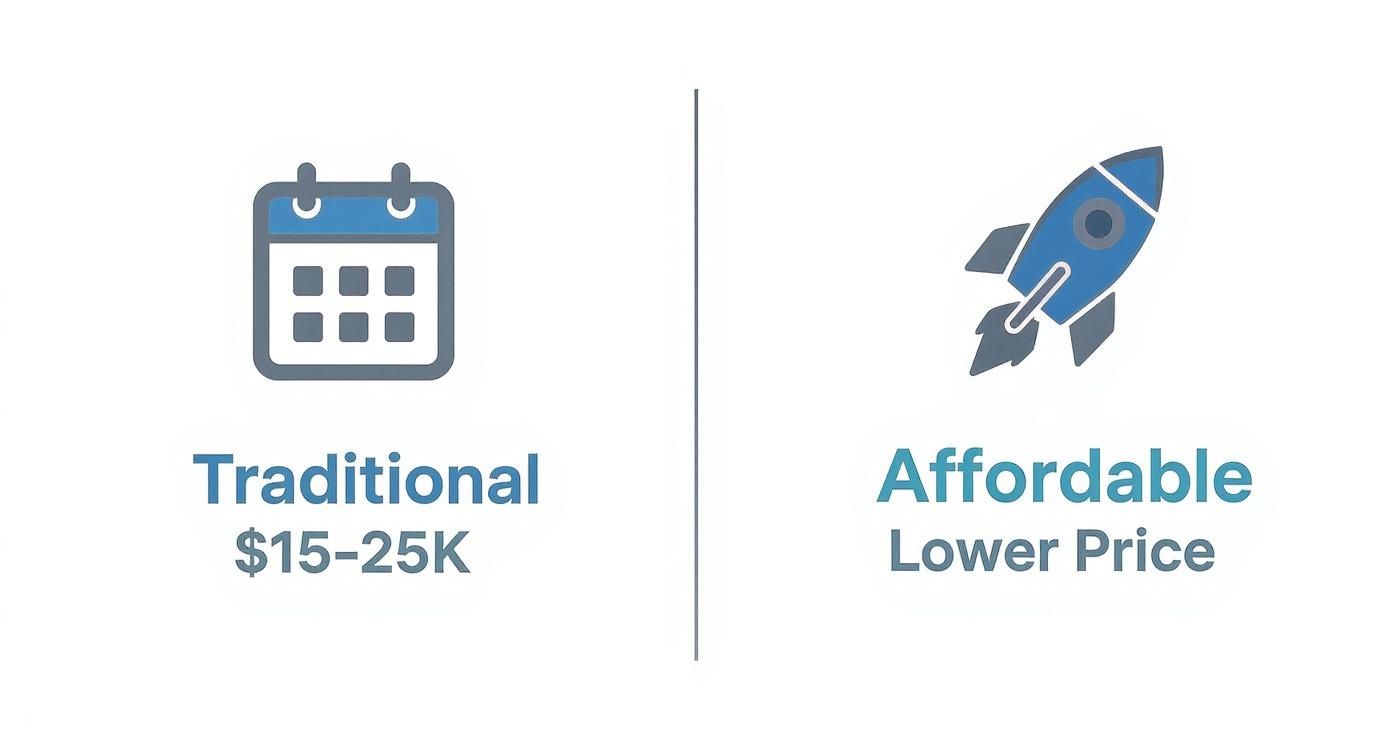 Traditional
\$15-25K

Affordable
Lower Price