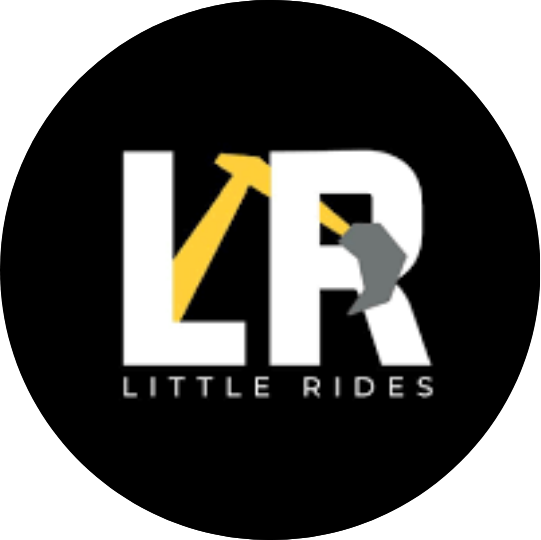 LR
LITTLE RIDES