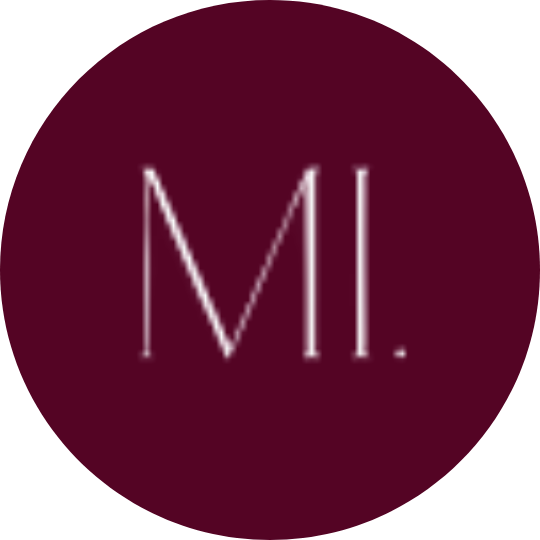 MI.