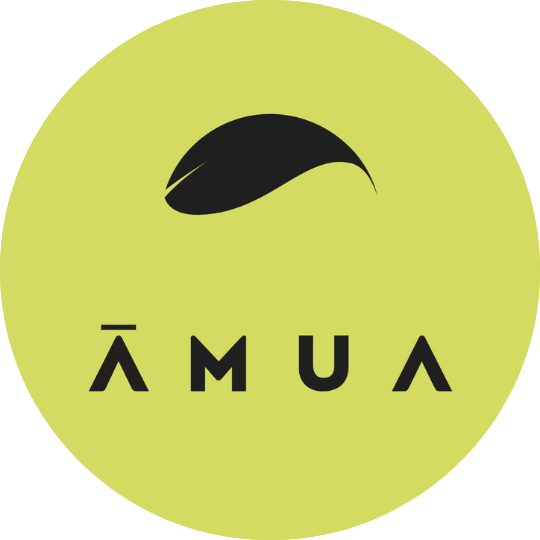 ĀMUA