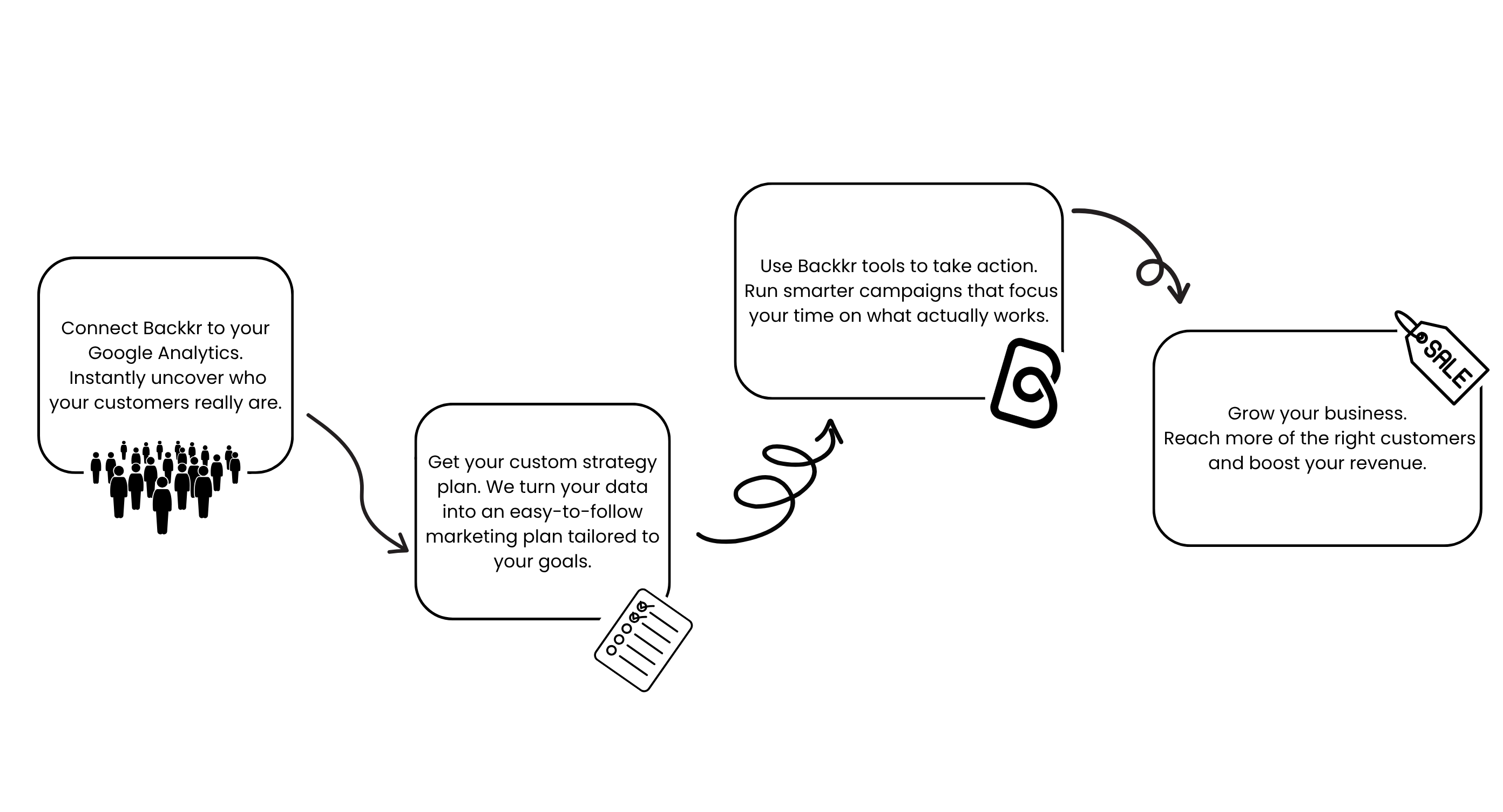 Connect Backkr to your Google Analytics. Instantly uncover who your customers really are.

Get your custom strategy plan. We turn your data into an easy-to-follow marketing plan tailored to your goals.

Use Backkr tools to take action. Run smarter campaigns that focus your time on what actually works.

SALE

Grow your business. Reach more of the right customers and boost your revenue.